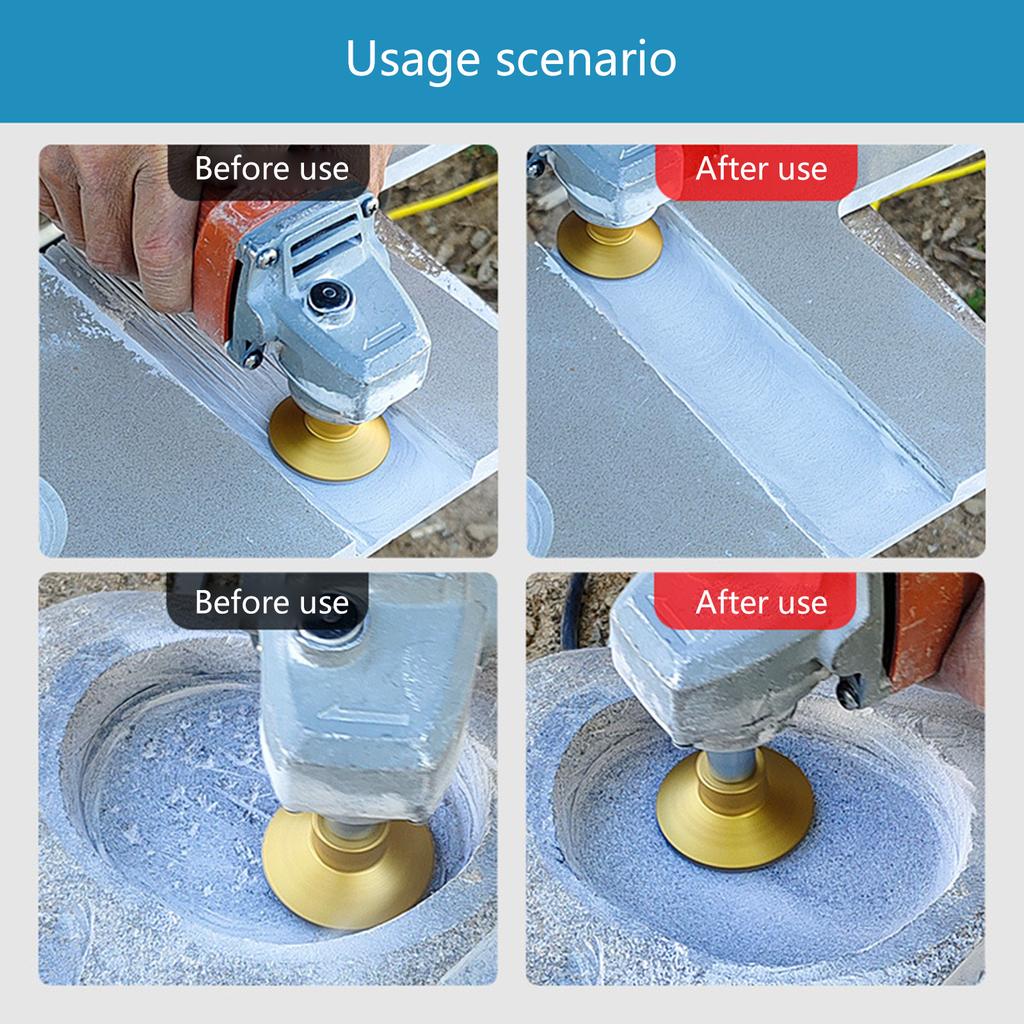 Usage scenario

Before use

After use

Before use

After use