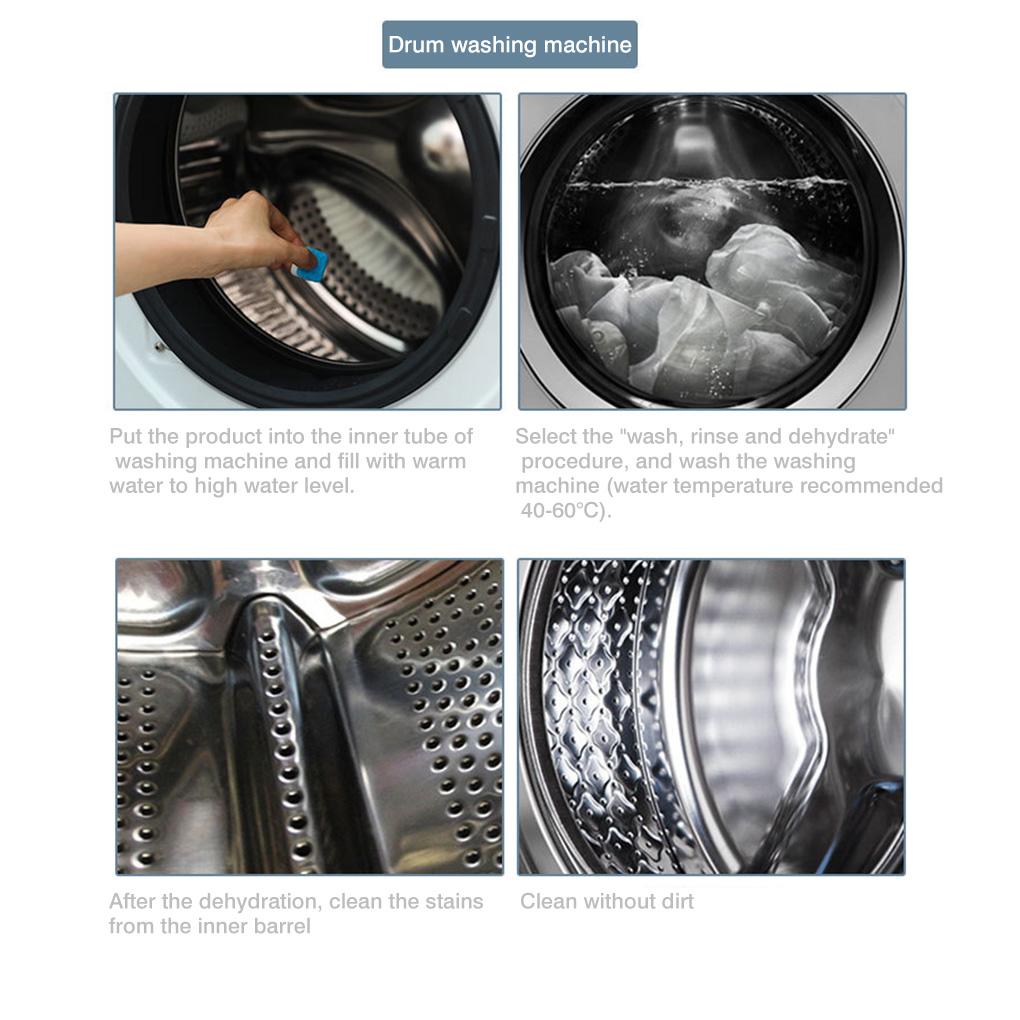 Drum washing machine

Put the product into the inner tube of washing machine and fill with warm water to high water level.

Select the "wash, rinse and dehydrate" procedure, and wash the washing machine (water temperature recommended 40-60°C).

After the dehydration, clean the stains from the inner barrel

Clean without dirt