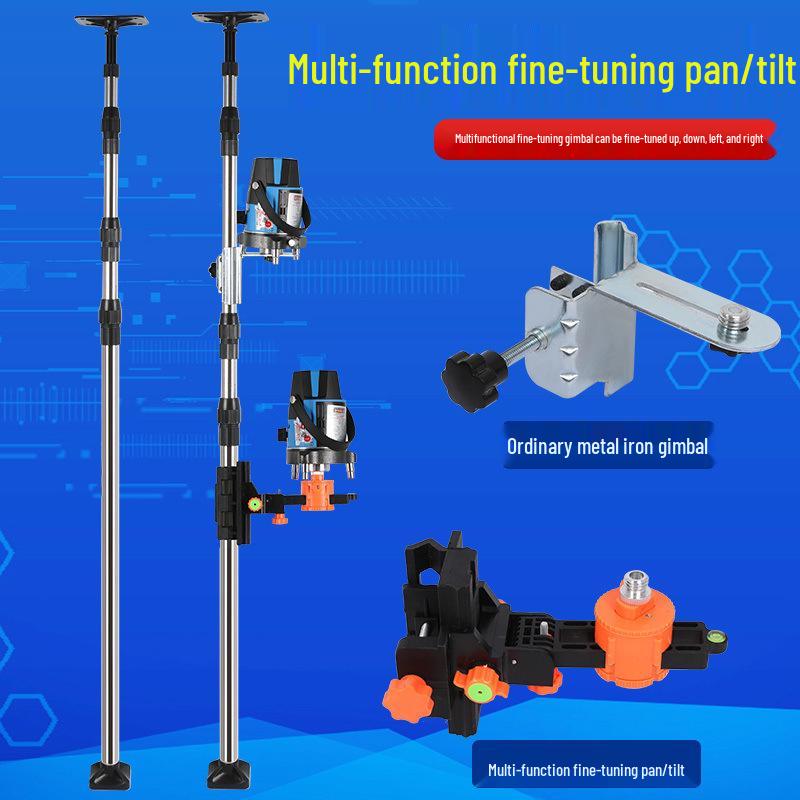 Multi-function fine-tuning pan/tilt

Multifunctional fine-tuning gimbal can be fine-tuned up, down, left, and right

Ordinary metal iron gimbal

Multi-function fine-tuning pan/tilt