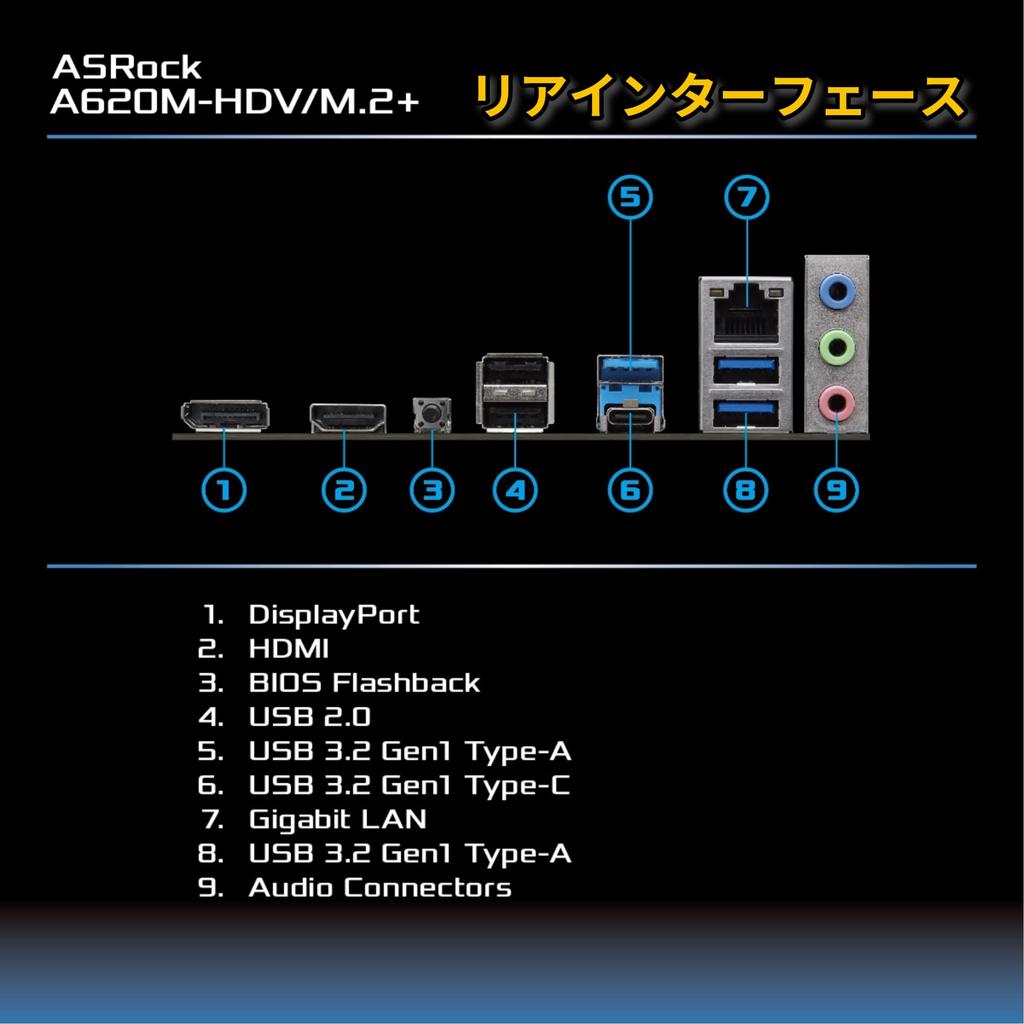 ASRock
A620M-HDV/M.2+

リアインターフェース

5 7

1 2 3 4 6 8 9

1. DisplayPort
2. HDMI
3. BIOS Flashback
4. USB 2.0
5. USB 3.2 Gen1 Type-A
6. USB 3.2 Gen1 Type-C
7. Gigabit LAN
8. USB 3.2 Gen1 Type-A
9. Audio Connectors