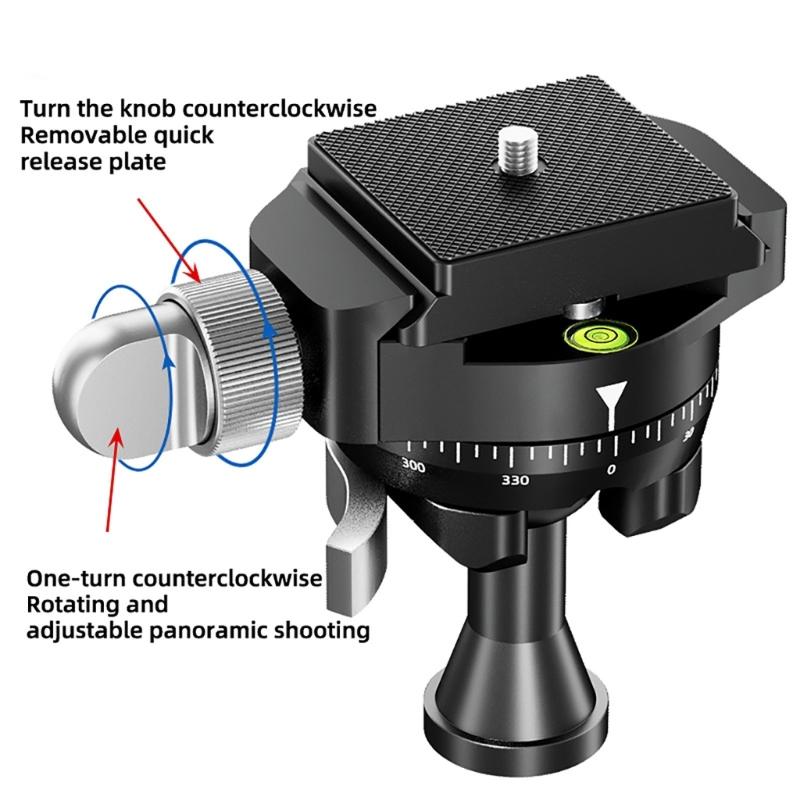 Turn the knob counterclockwise
Removable quick
release plate

300
330
0
30

One-turn counterclockwise
Rotating and
adjustable panoramic shooting