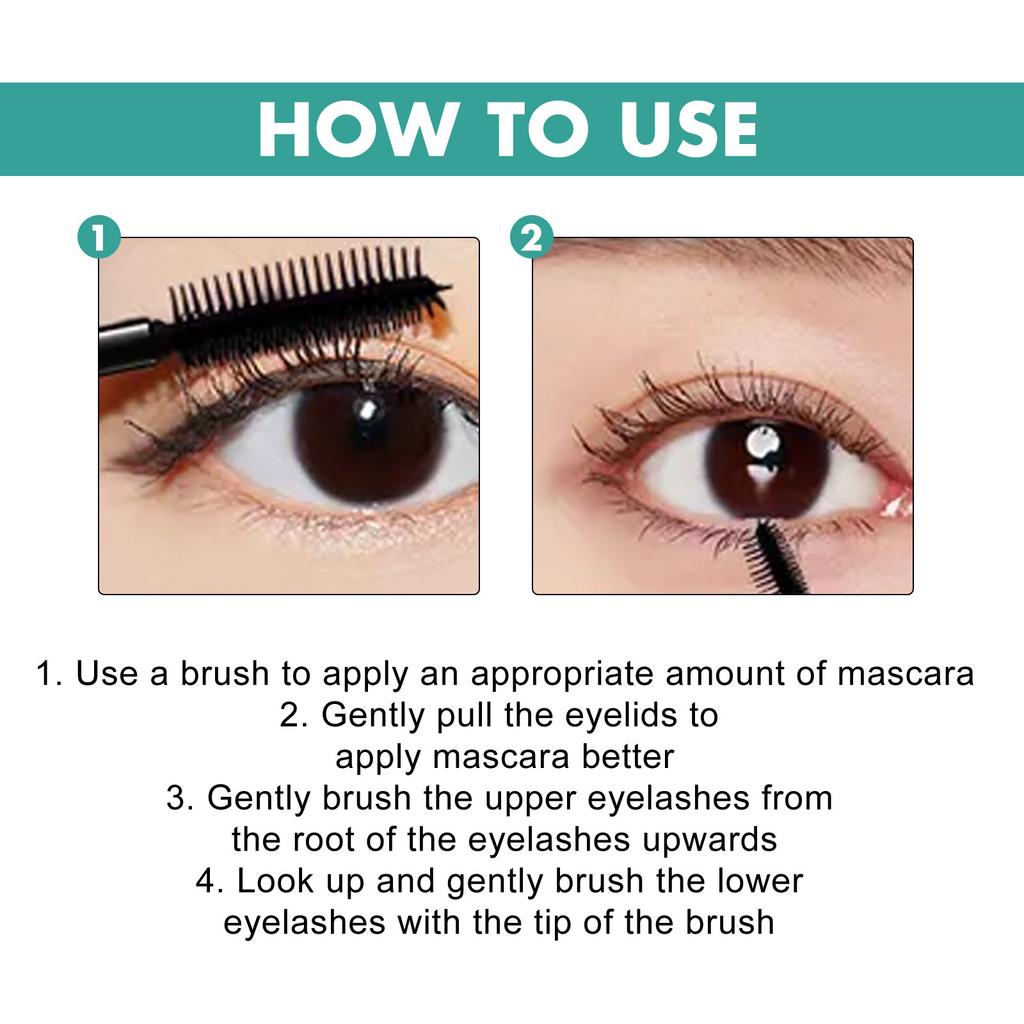 HOW TO USE

1

2

1. Use a brush to apply an appropriate amount of mascara
2. Gently pull the eyelids to apply mascara better
3. Gently brush the upper eyelashes from the root of the eyelashes upwards
4. Look up and gently brush the lower eyelashes with the tip of the brush