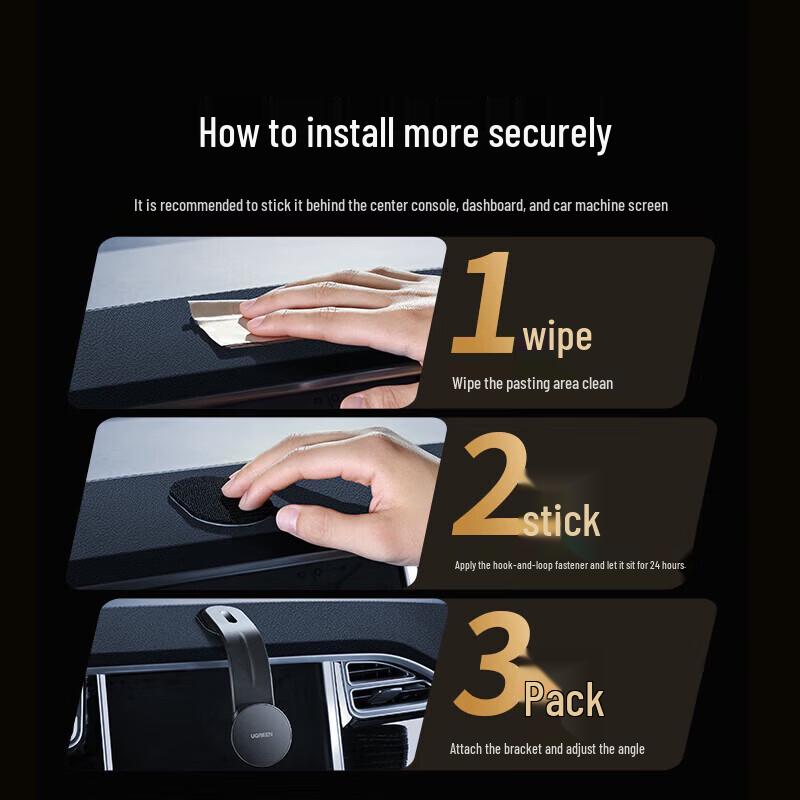 How to install more securely

It is recommended to stick it behind the center console, dashboard, and car machine screen

1 wipe

Wipe the pasting area clean

2 stick

Apply the hook-and-loop fastener and let it sit for 24 hours.

UGREEN

3 Pack

Attach the bracket and adjust the angle