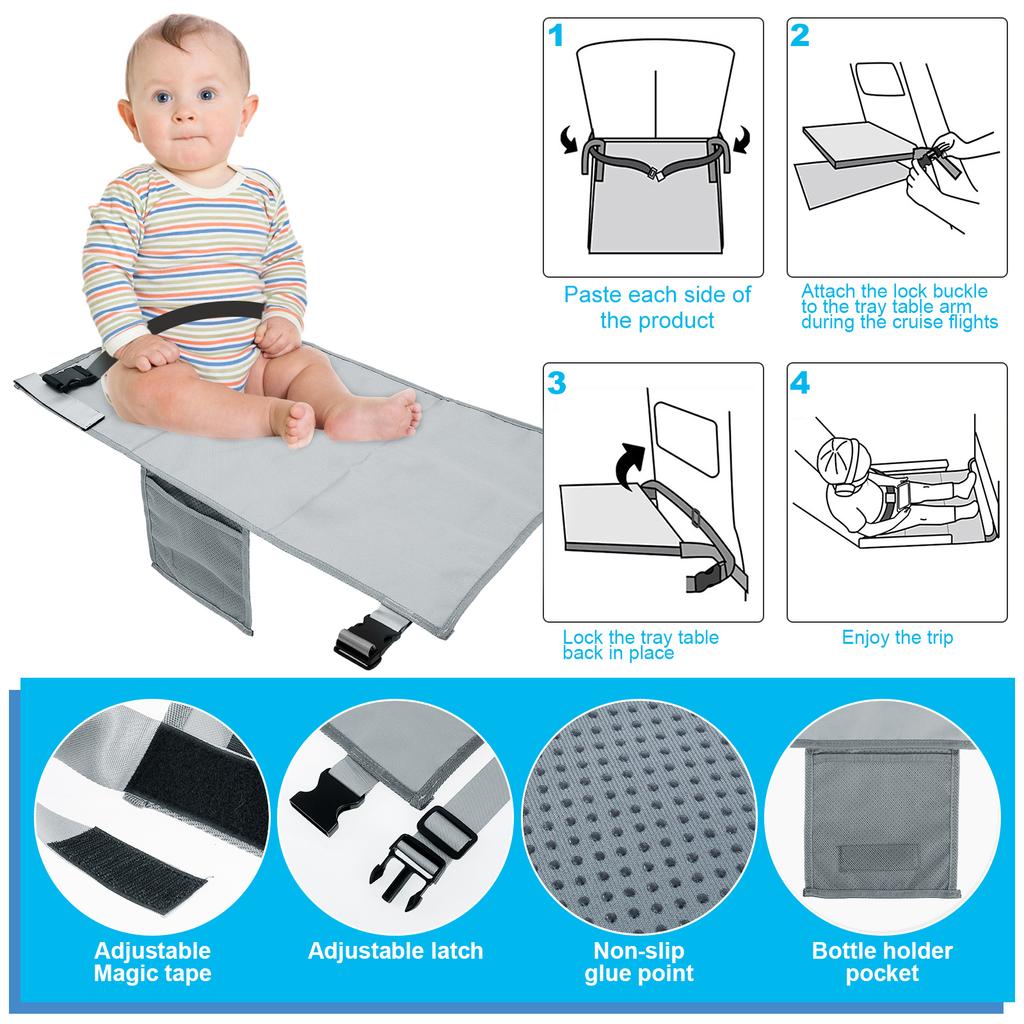 1

Paste each side of the product

2

Attach the lock buckle to the tray table arm during the cruise flights

3

Lock the tray table back in place

4

Enjoy the trip

Adjustable Magic tape

Adjustable latch

Non-slip glue point

Bottle holder pocket