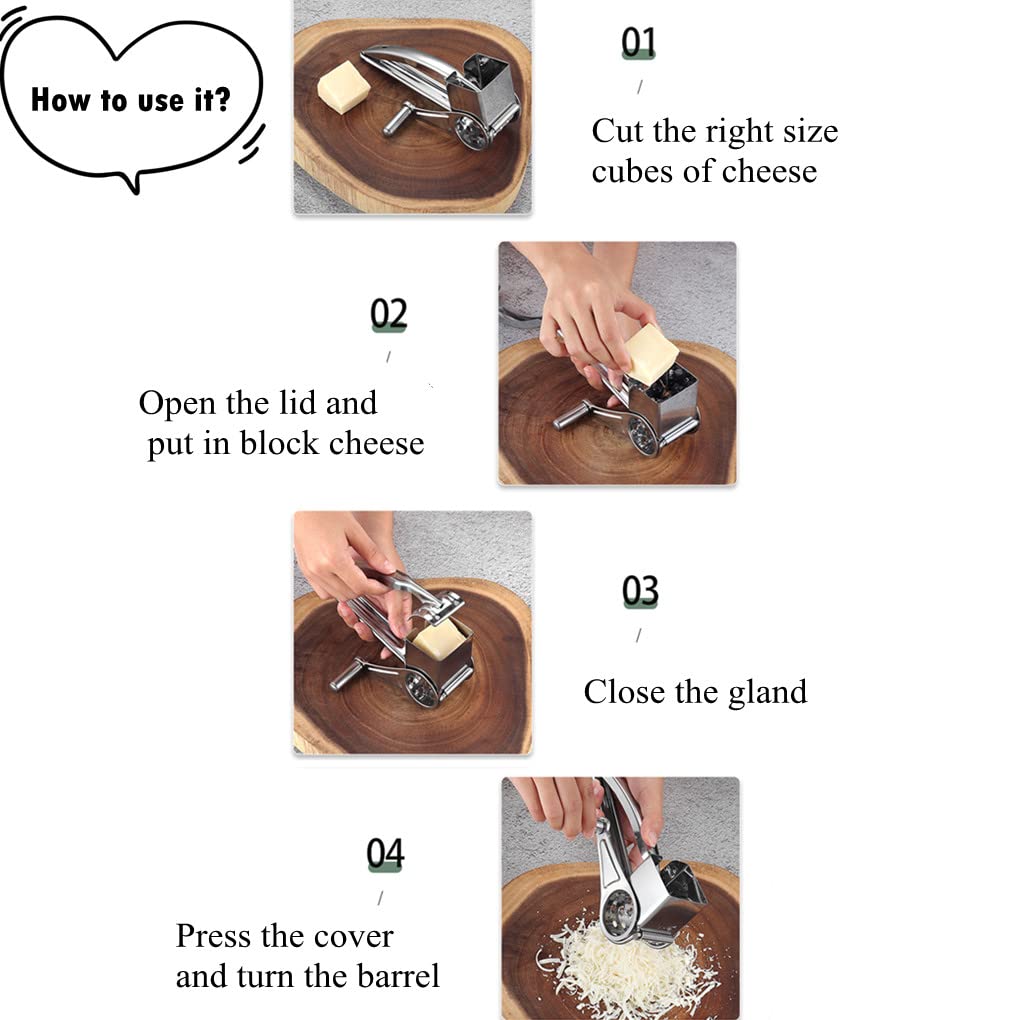 How to use it?

01
/
Cut the right size cubes of cheese

02
/
Open the lid and put in block cheese

03
/
Close the gland

04
/
Press the cover and turn the barrel