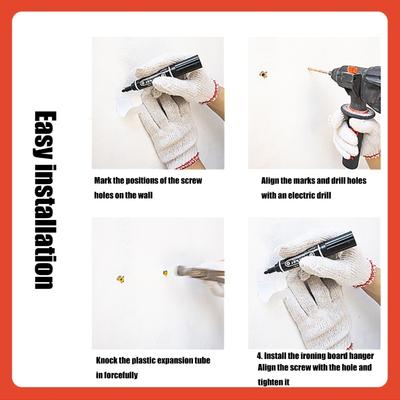 Easy installation

Mark the positions of the screw holes on the wall

Align the marks and drill holes with an electric drill

Knock the plastic expansion tube in forcefully

4. Install the ironing board hanger
Align the screw with the hole and tighten it