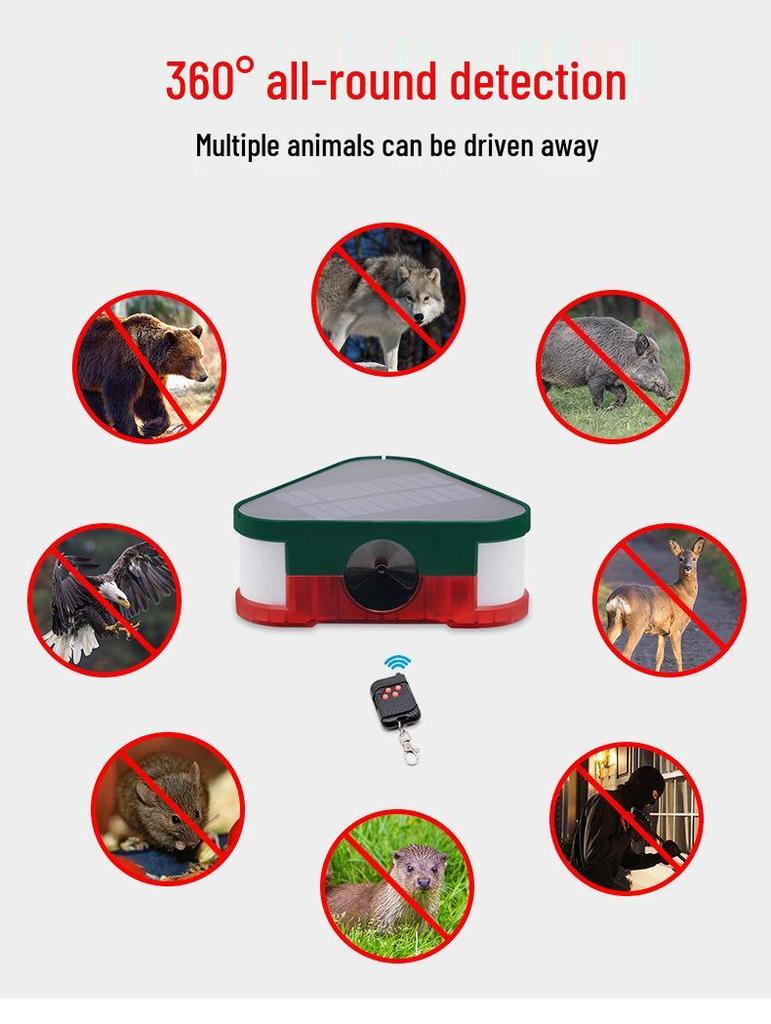 360° all-round detection

Multiple animals can be driven away