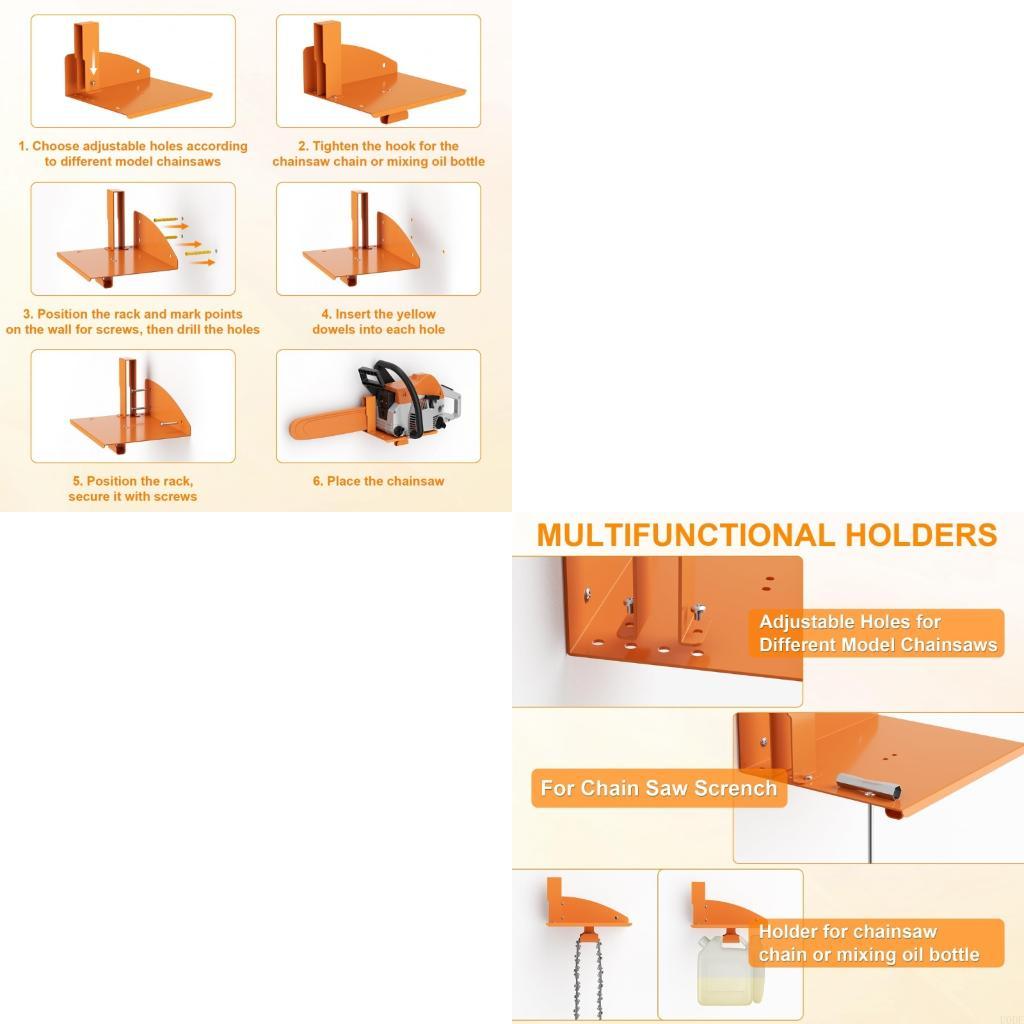 1. Choose adjustable holes according to different model chainsaws

2. Tighten the hook for the chainsaw chain or mixing oil bottle

3. Position the rack and mark points on the wall for screws, then drill the holes

4. Insert the yellow dowels into each hole

5. Position the rack, secure it with screws

6. Place the chainsaw

MULTIFUNCTIONAL HOLDERS

Adjustable Holes for Different Model Chainsaws

For Chain Saw Scrench

Holder for chainsaw chain or mixing oil bottle