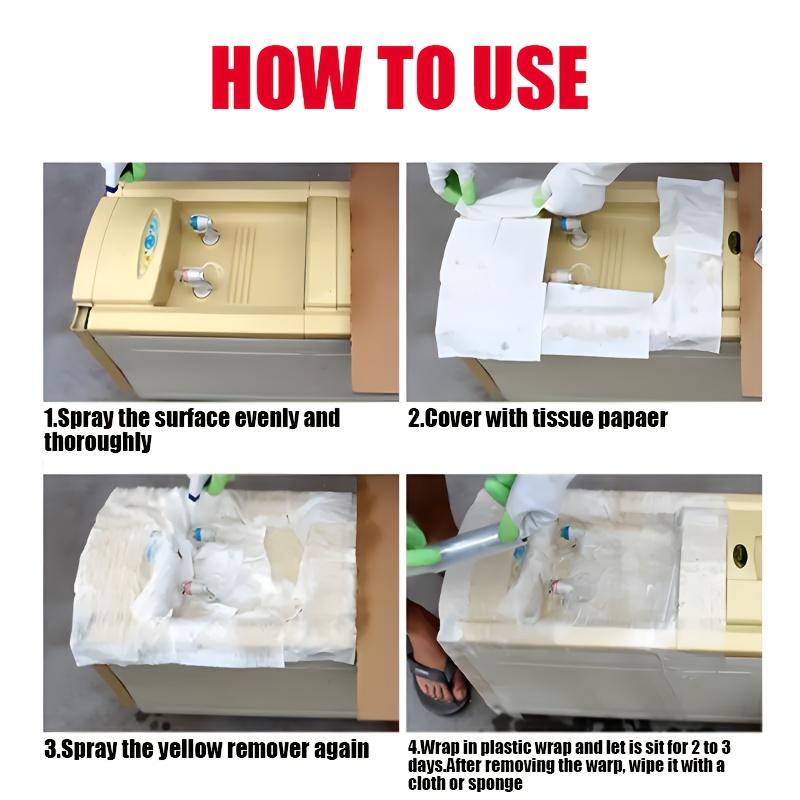 HOW TO USE

1.Spray the surface evenly and thoroughly

2.Cover with tissue papaer

3.Spray the yellow remover again

4.Wrap in plastic wrap and let is sit for 2 to 3 days.After removing the warp, wipe it with a cloth or sponge