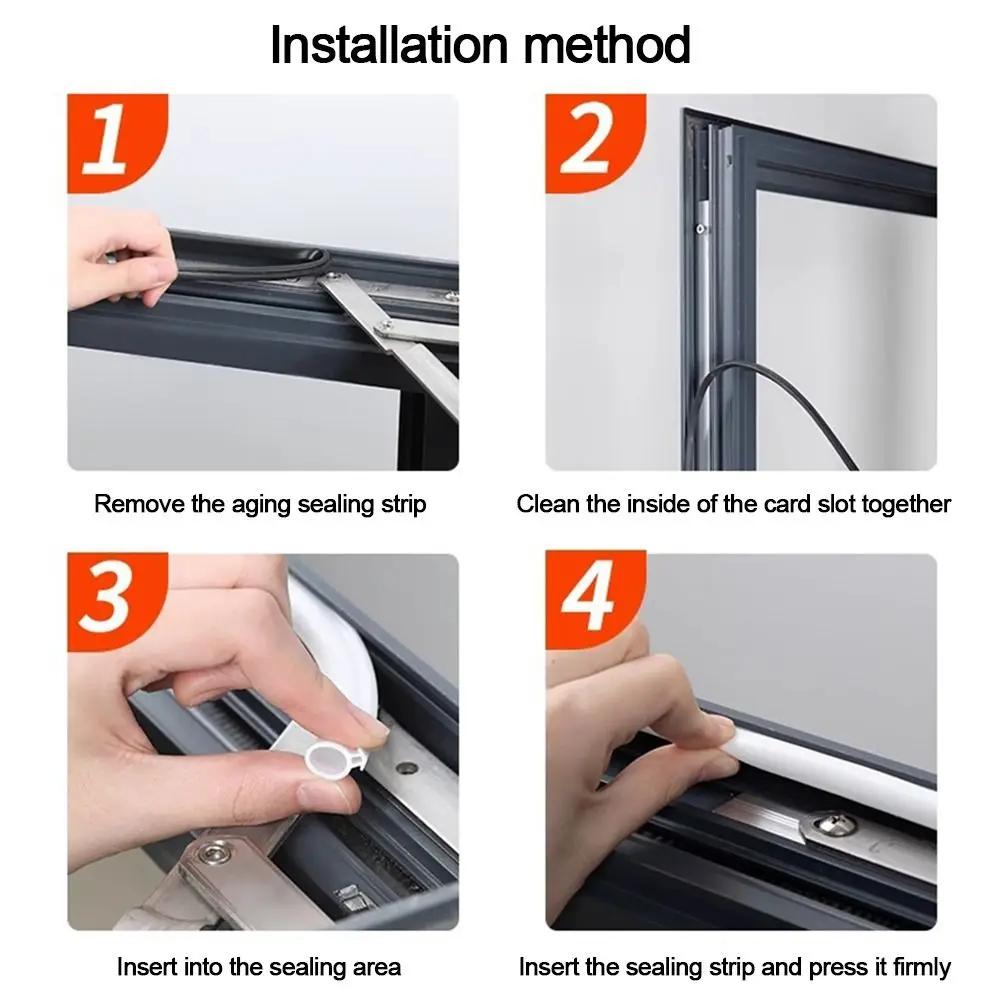 Installation method

1

Remove the aging sealing strip

2

Clean the inside of the card slot together

3

Insert into the sealing area

4

Insert the sealing strip and press it firmly