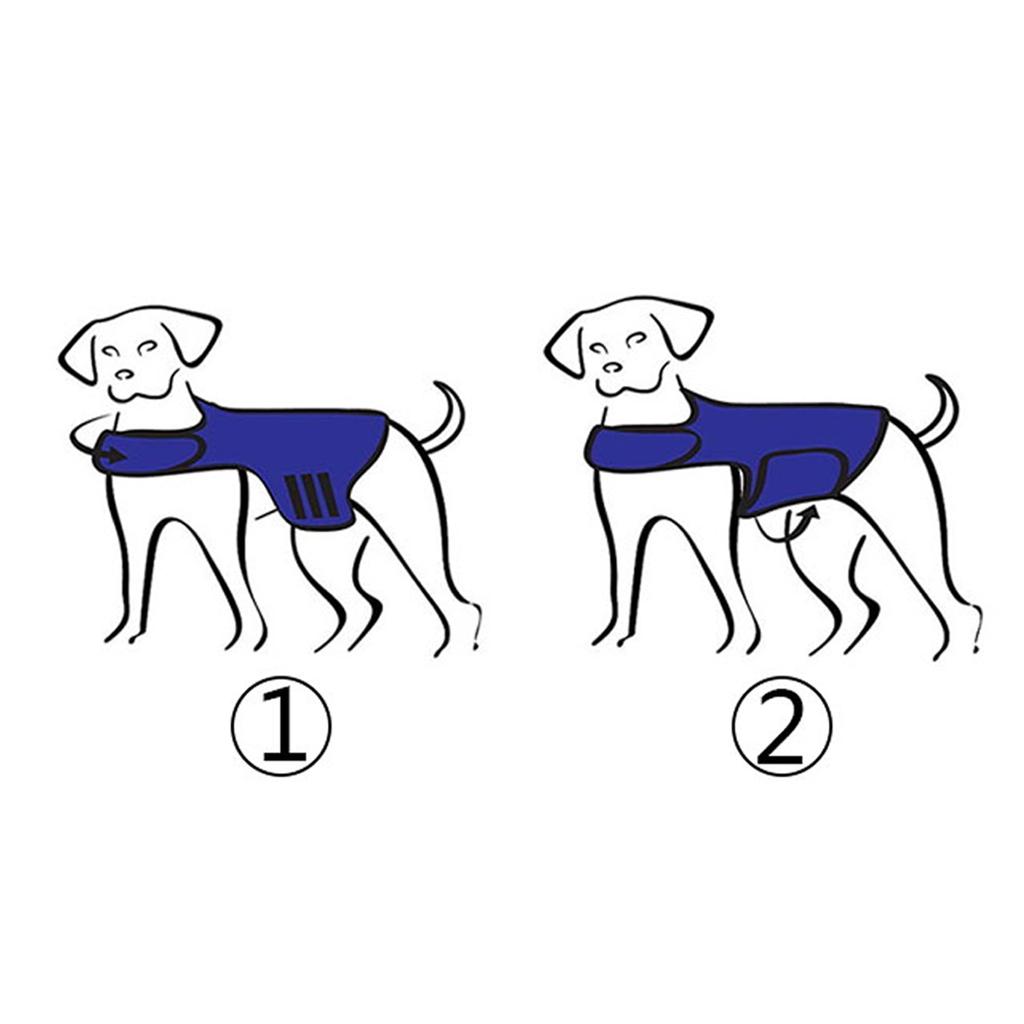 ①

②