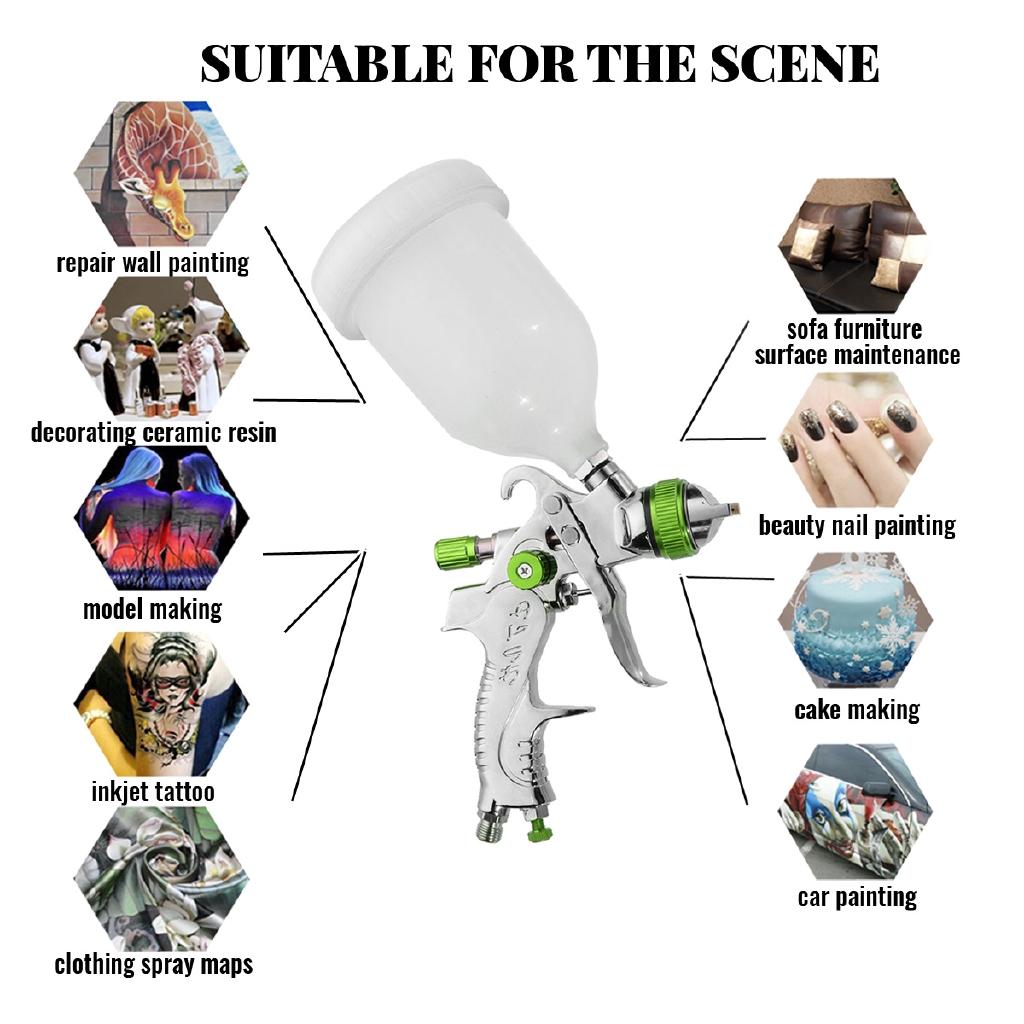 SUITABLE FOR THE SCENE

repair wall painting

decorating ceramic resin

model making

inkjet tattoo

clothing spray maps

sofa furniture surface maintenance

beauty nail painting

cake making

car painting