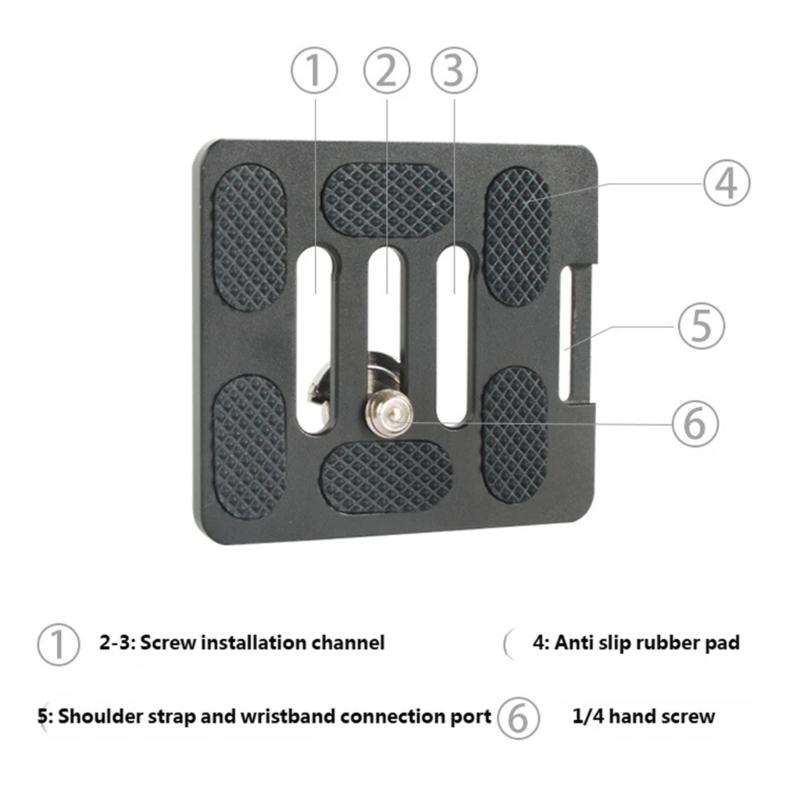 1 2 3
4
5
6

1 2-3: Screw installation channel
4: Anti slip rubber pad
5: Shoulder strap and wristband connection port
6 1/4 hand screw