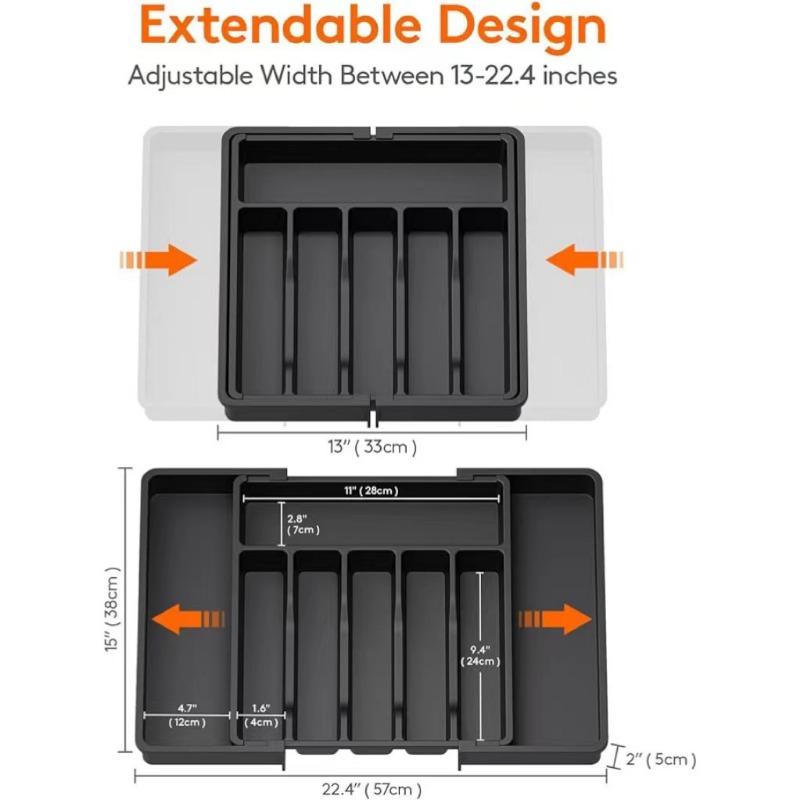 Extendable Design

Adjustable Width Between 13-22.4 inches

13" ( 33cm )

11" ( 28cm )

2.8" ( 7cm )

15" ( 38cm )

9.4" ( 24cm )

4.7" ( 12cm )

1.6" ( 4cm )

2" ( 5cm )

22.4" ( 57cm )