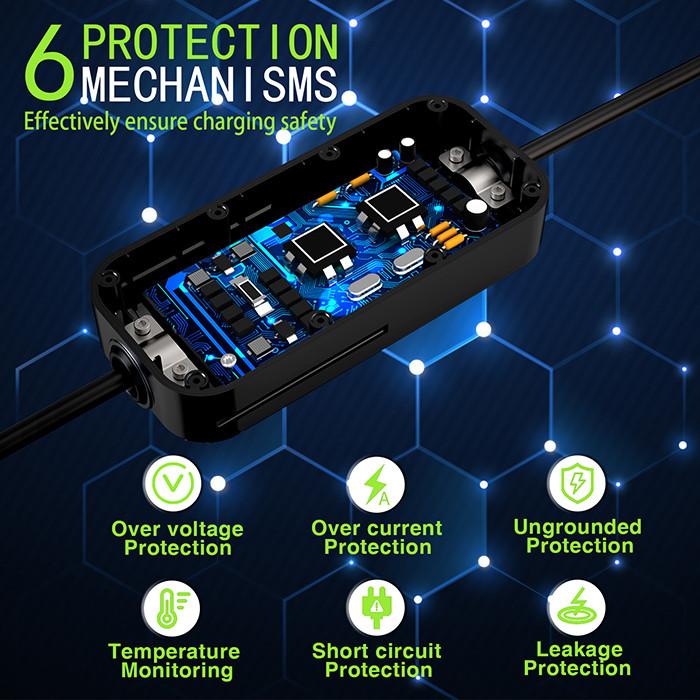 6 PROTECTION MECHANISMS

Effectively ensure charging safety

V

Over voltage Protection

A

Over current Protection

Ungrounded Protection

Temperature Monitoring

Short circuit Protection

Leakage Protection