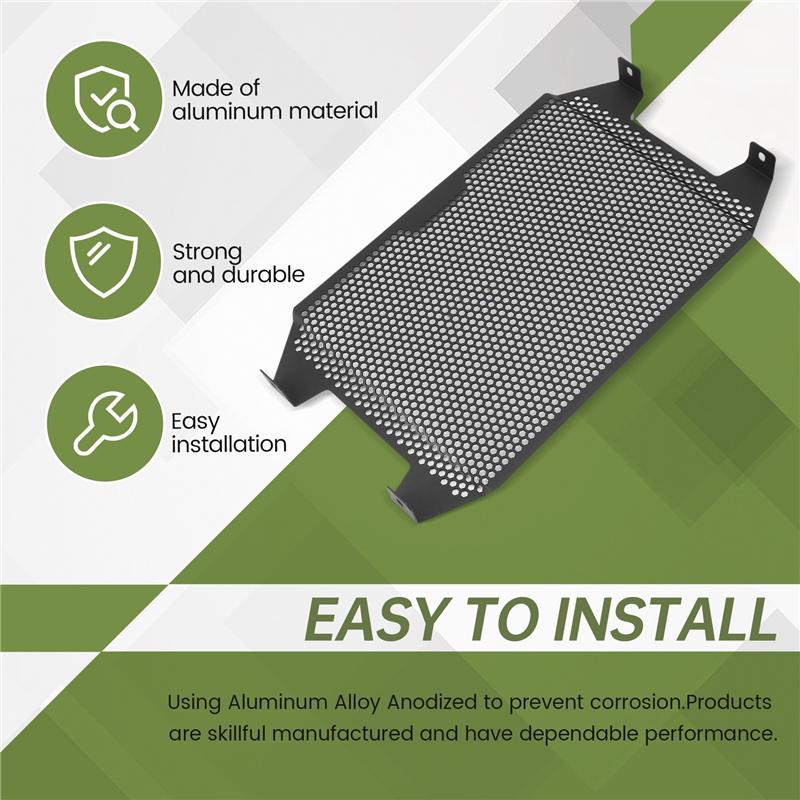 Made of aluminum material

Strong and durable

Easy installation

EASY TO INSTALL

Using Aluminum Alloy Anodized to prevent corrosion.Products are skillful manufactured and have dependable performance.