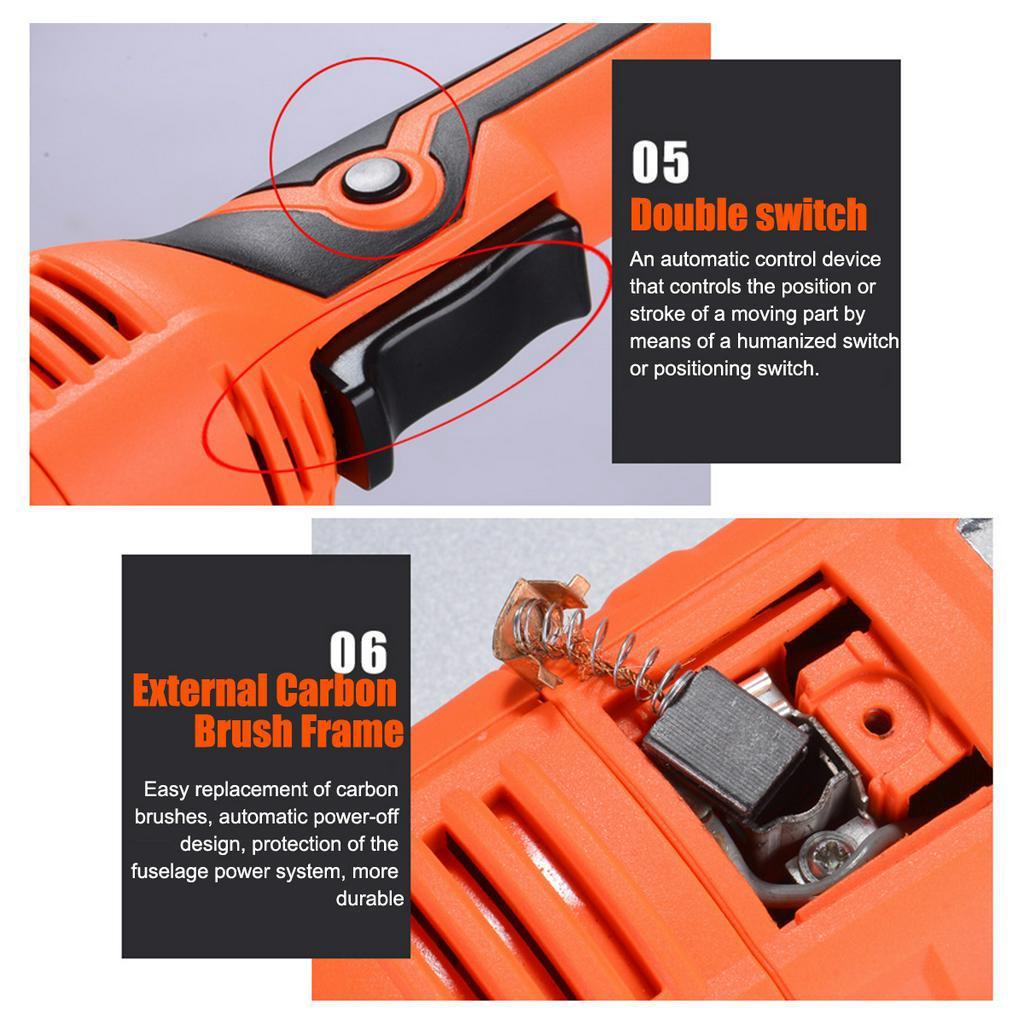 05
Double switch
An automatic control device that controls the position or stroke of a moving part by means of a humanized switch or positioning switch.

06
External Carbon Brush Frame
Easy replacement of carbon brushes, automatic power-off design, protection of the fuselage power system, more durable