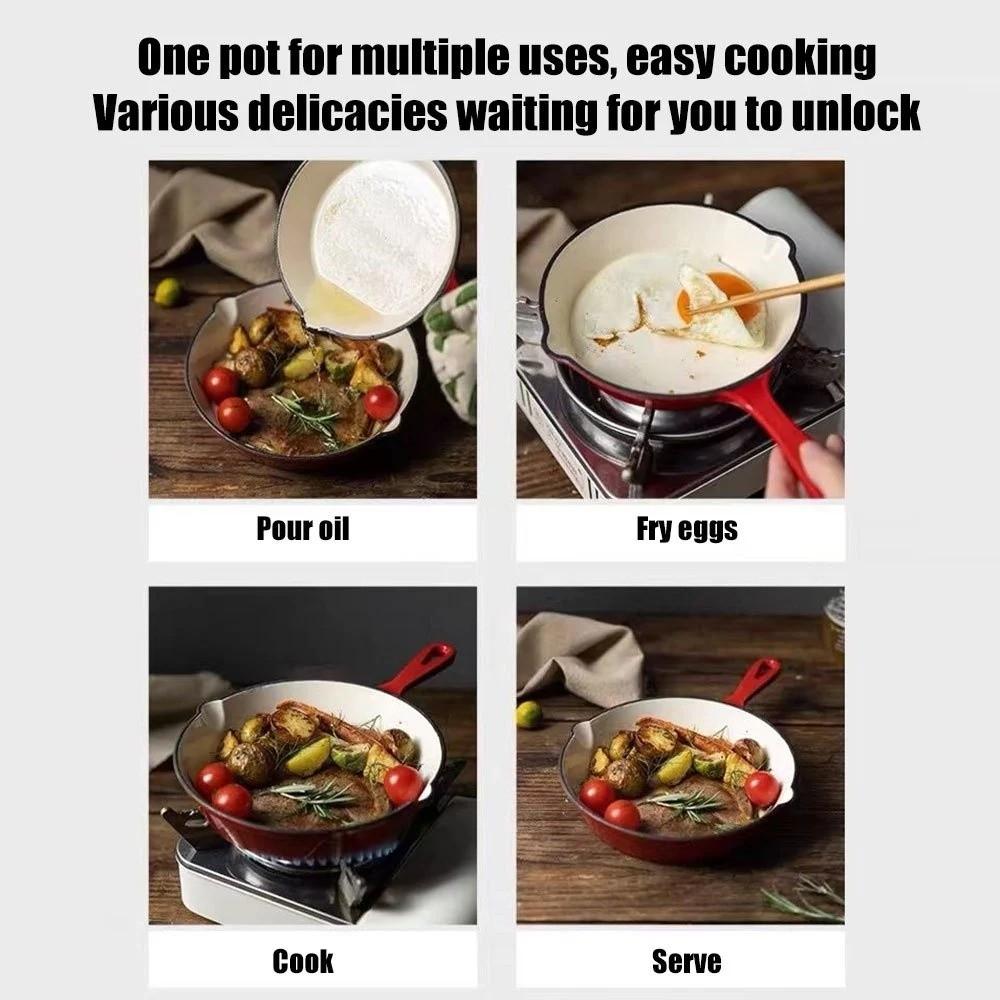 One pot for multiple uses, easy cooking
Various delicacies waiting for you to unlock

Pour oil

Fry eggs

Cook

Serve