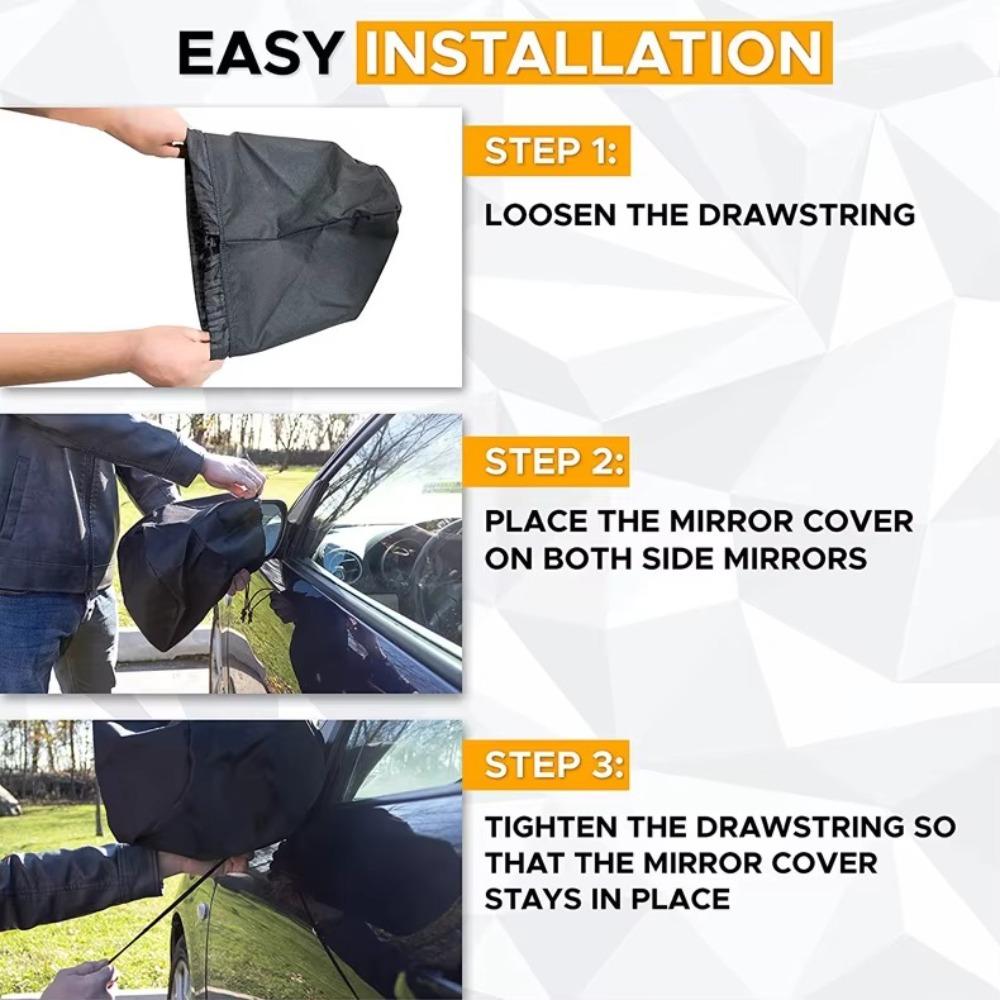 EASY INSTALLATION

STEP 1:

LOOSEN THE DRAWSTRING

STEP 2:

PLACE THE MIRROR COVER ON BOTH SIDE MIRRORS

STEP 3:

TIGHTEN THE DRAWSTRING SO THAT THE MIRROR COVER STAYS IN PLACE