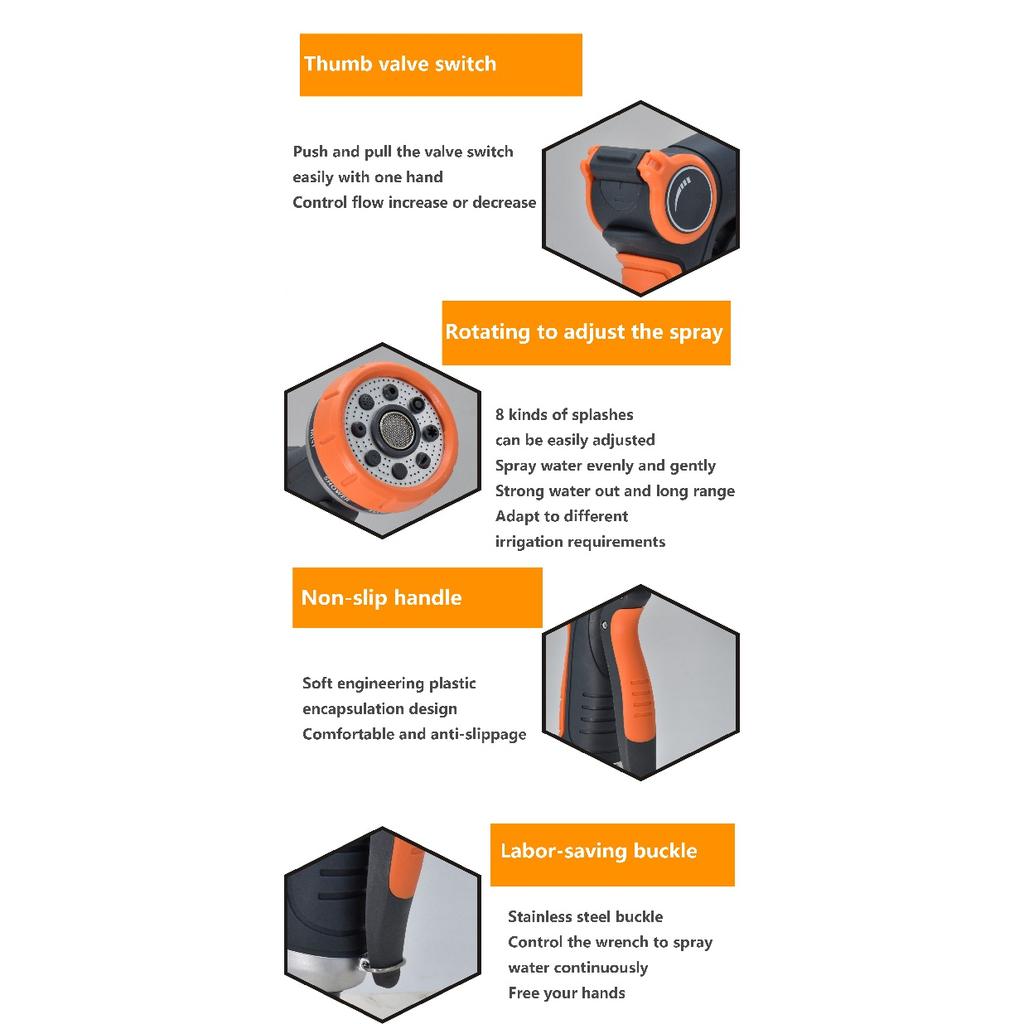 Thumb valve switch

Push and pull the valve switch
easily with one hand
Control flow increase or decrease

Rotating to adjust the spray

8 kinds of splashes
can be easily adjusted
Spray water evenly and gently
Strong water out and long range
Adapt to different
irrigation requirements

Non-slip handle

Soft engineering plastic
encapsulation design
Comfortable and anti-slippage

Labor-saving buckle

Stainless steel buckle
Control the wrench to spray
water continuously
Free your hands