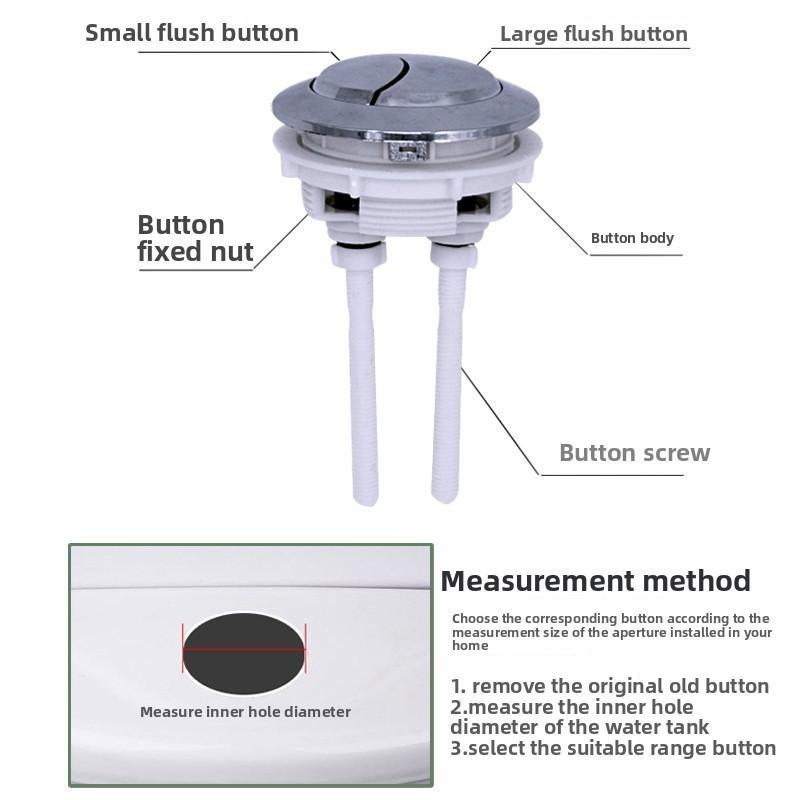 Small flush button

Large flush button

Button fixed nut

Button body

Button screw

Measure inner hole diameter

Measurement method

Choose the corresponding button according to the measurement size of the aperture installed in your home

1. remove the original old button
2.measure the inner hole diameter of the water tank
3.select the suitable range button