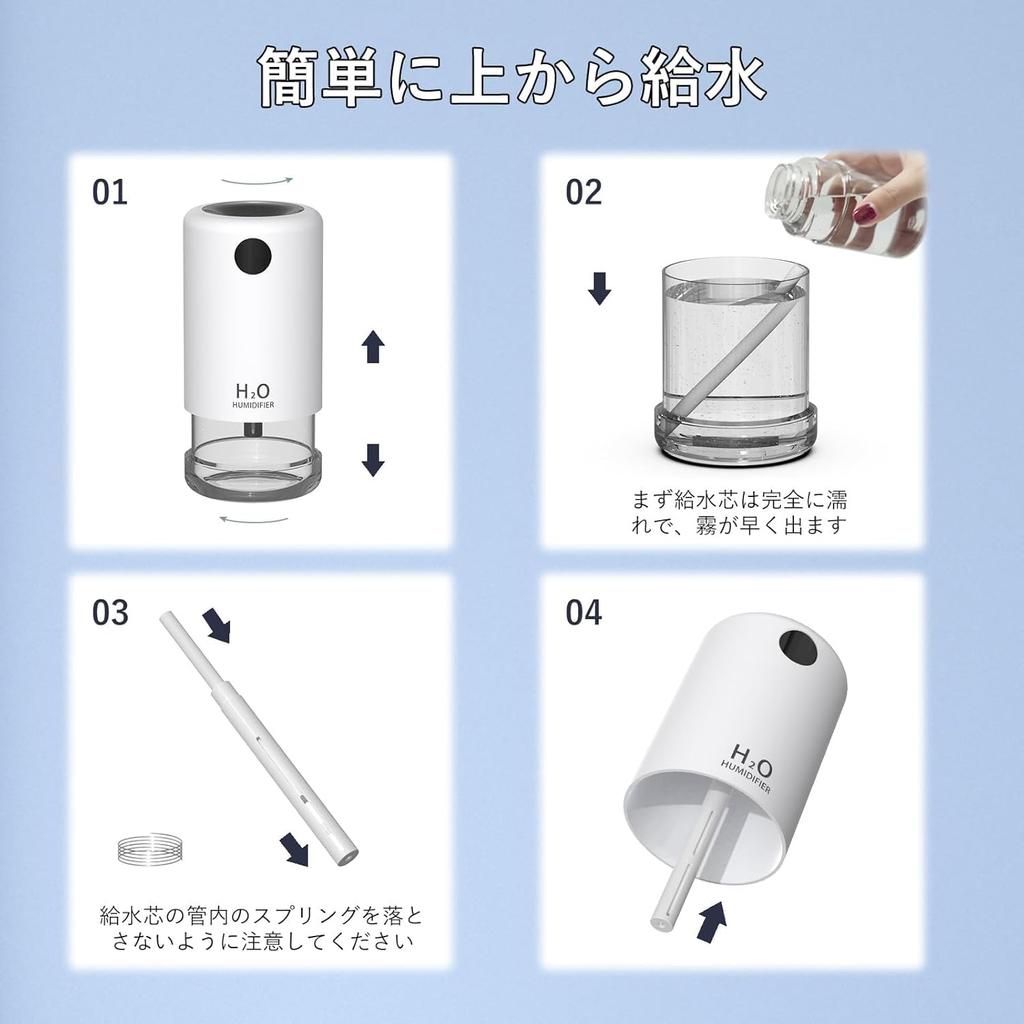 簡単に上から給水

01

$H_2O$
HUMIDIFIER

02

まず給水芯は完全に濡れで、霧が早く出ます

03

給水芯の管内のスプリングを落とさないように注意してください

04

$H_2O$
HUMIDIFIER