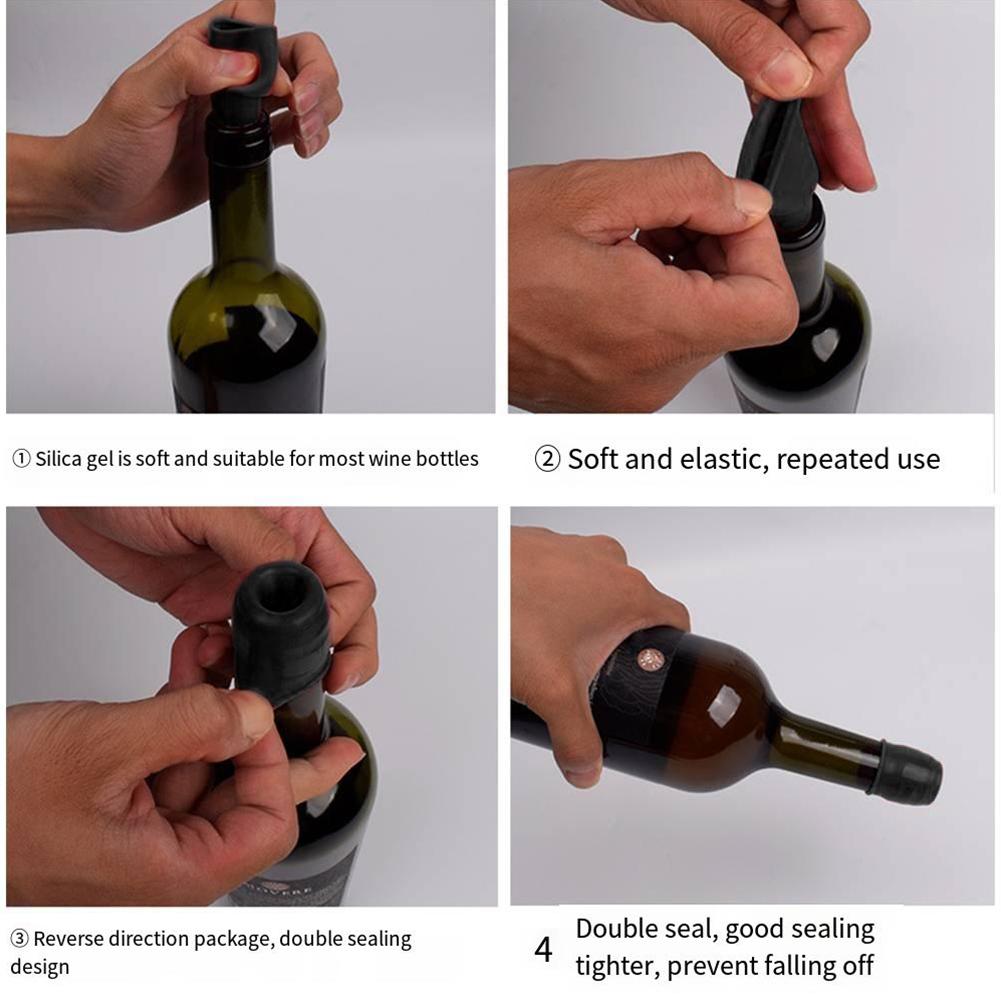 ① Silica gel is soft and suitable for most wine bottles

② Soft and elastic, repeated use

③ Reverse direction package, double sealing design

4 Double seal, good sealing tighter, prevent falling off