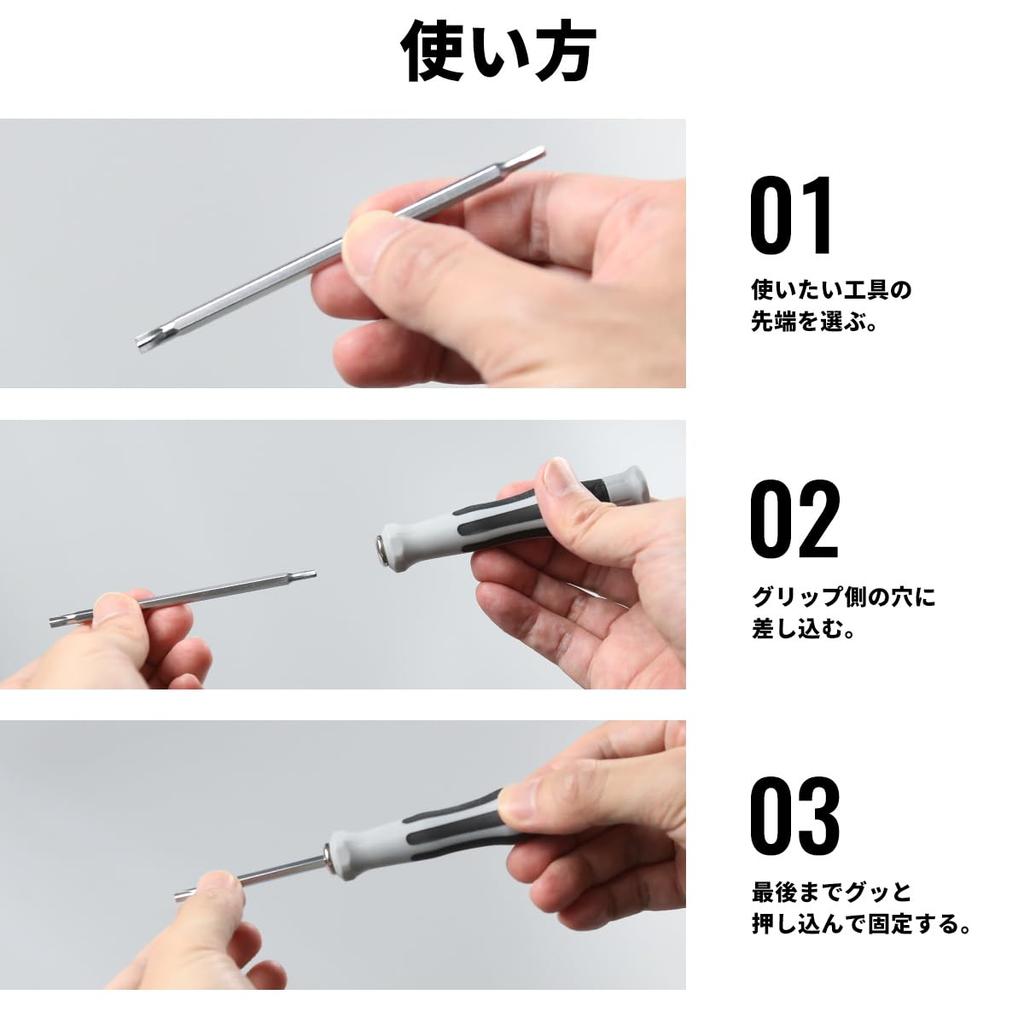 使い方

01

使いたい工具の先端を選ぶ。

02

グリップ側の穴に差し込む。

03

最後までグッと押し込んで固定する。