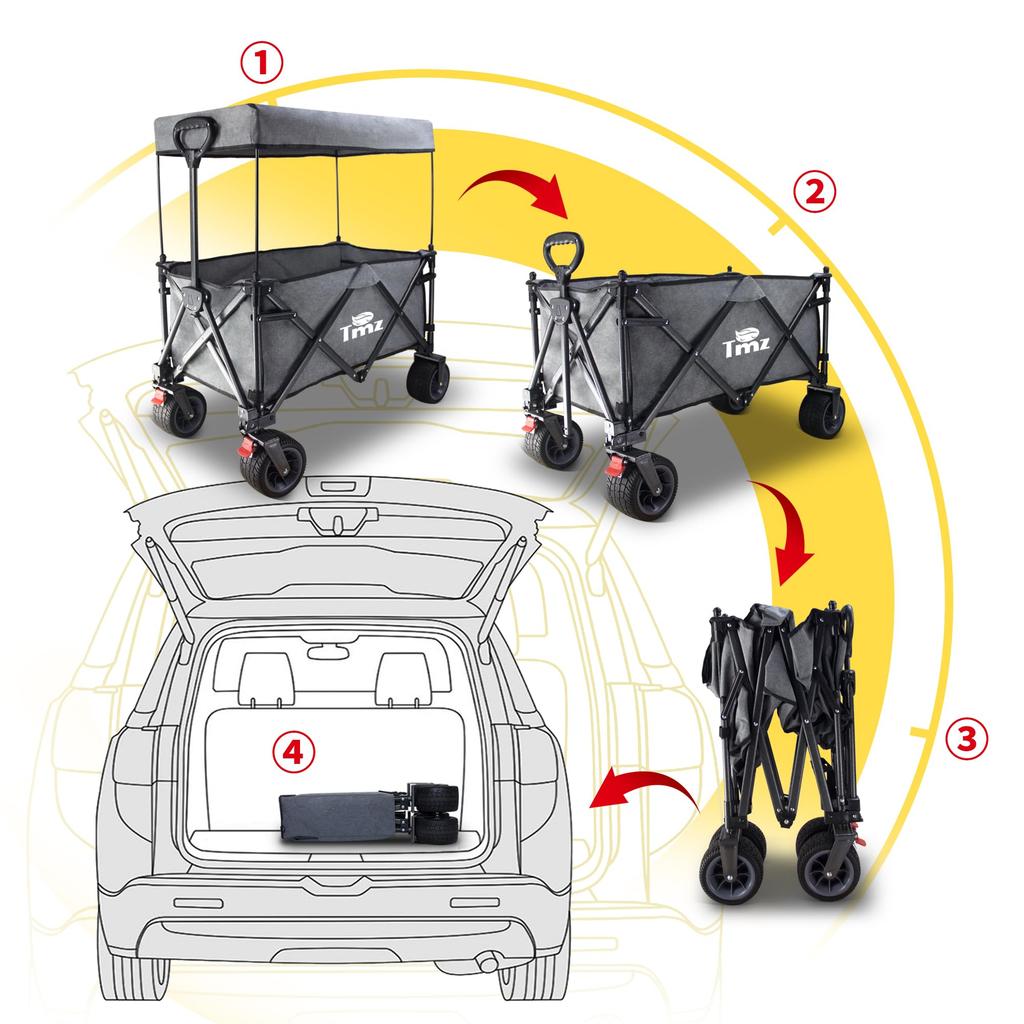 ①
Tmz
②
Tmz
③
④