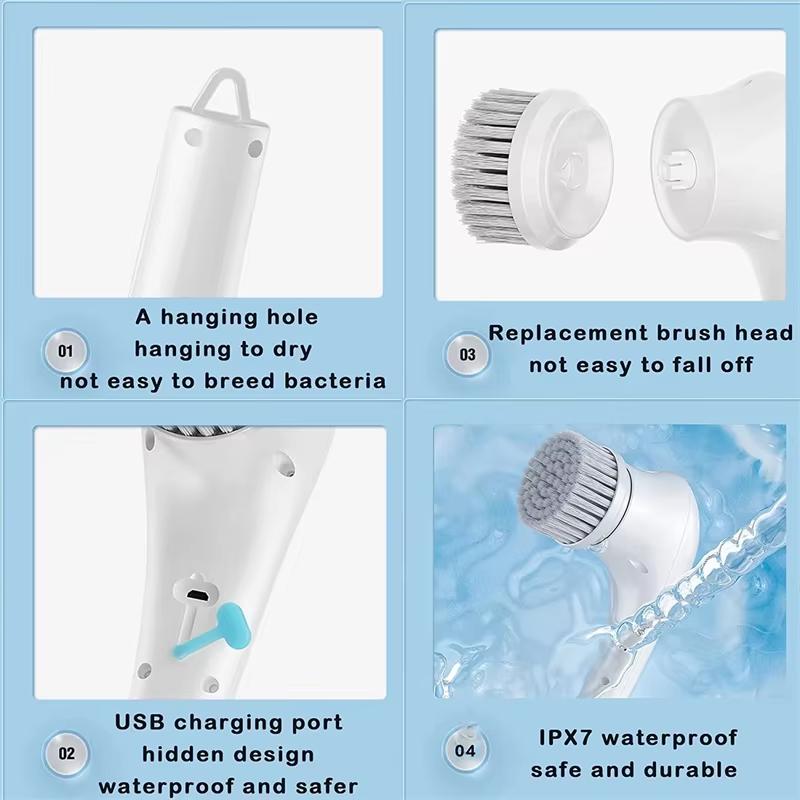 01
A hanging hole
hanging to dry
not easy to breed bacteria

03
Replacement brush head
not easy to fall off

02
USB charging port
hidden design
waterproof and safer

04
IPX7 waterproof
safe and durable