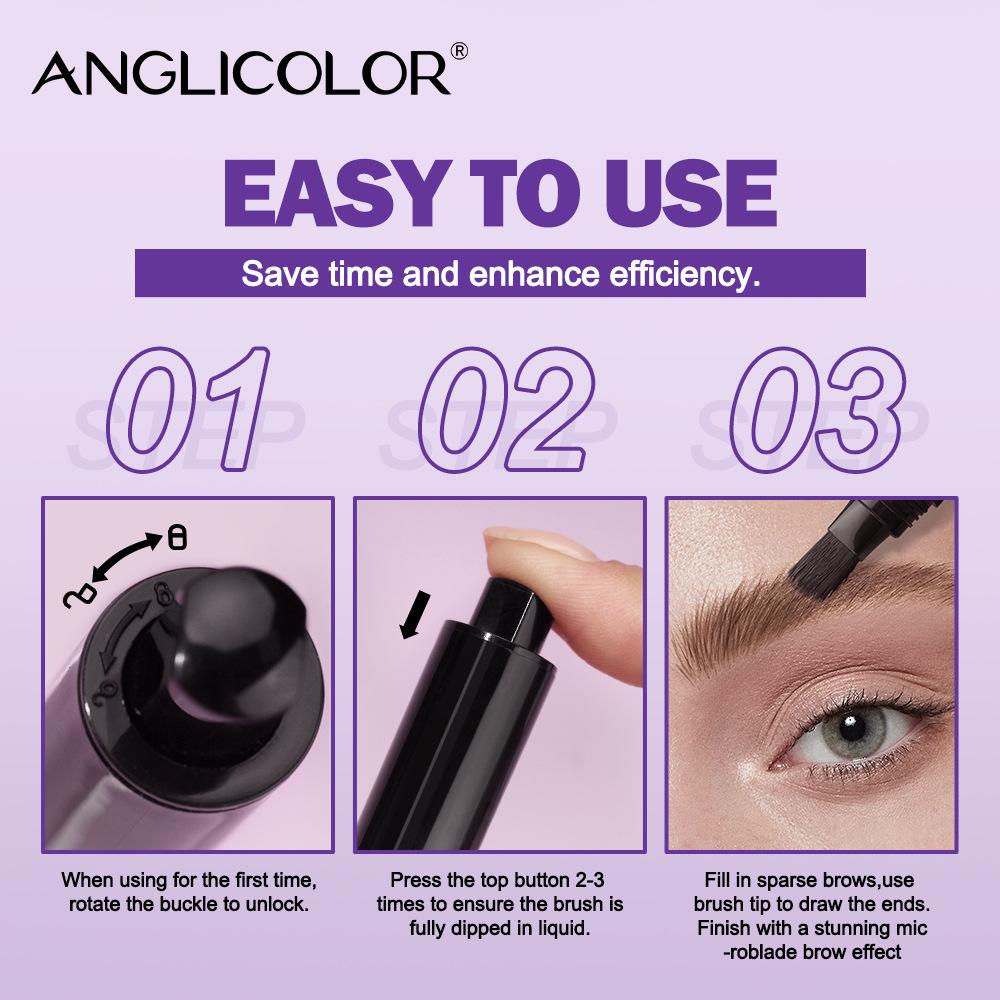 ANGLICOLOR®

EASY TO USE

Save time and enhance efficiency.

STEP 01

STEP 02

STEP 03

When using for the first time, rotate the buckle to unlock.

Press the top button 2-3 times to ensure the brush is fully dipped in liquid.

Fill in sparse brows,use brush tip to draw the ends. Finish with a stunning mic -roblade brow effect