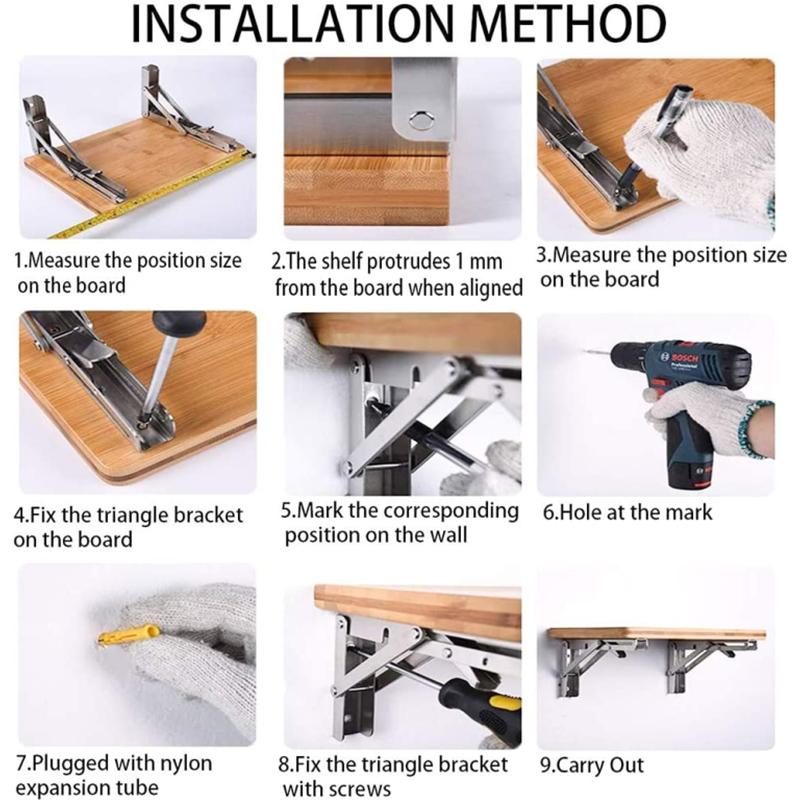 INSTALLATION METHOD

1.Measure the position size on the board

2.The shelf protrudes 1 mm from the board when aligned

3.Measure the position size on the board

4.Fix the triangle bracket on the board

5.Mark the corresponding position on the wall

BOSCH Professional

6.Hole at the mark

7.Plugged with nylon expansion tube

8.Fix the triangle bracket with screws

9.Carry Out