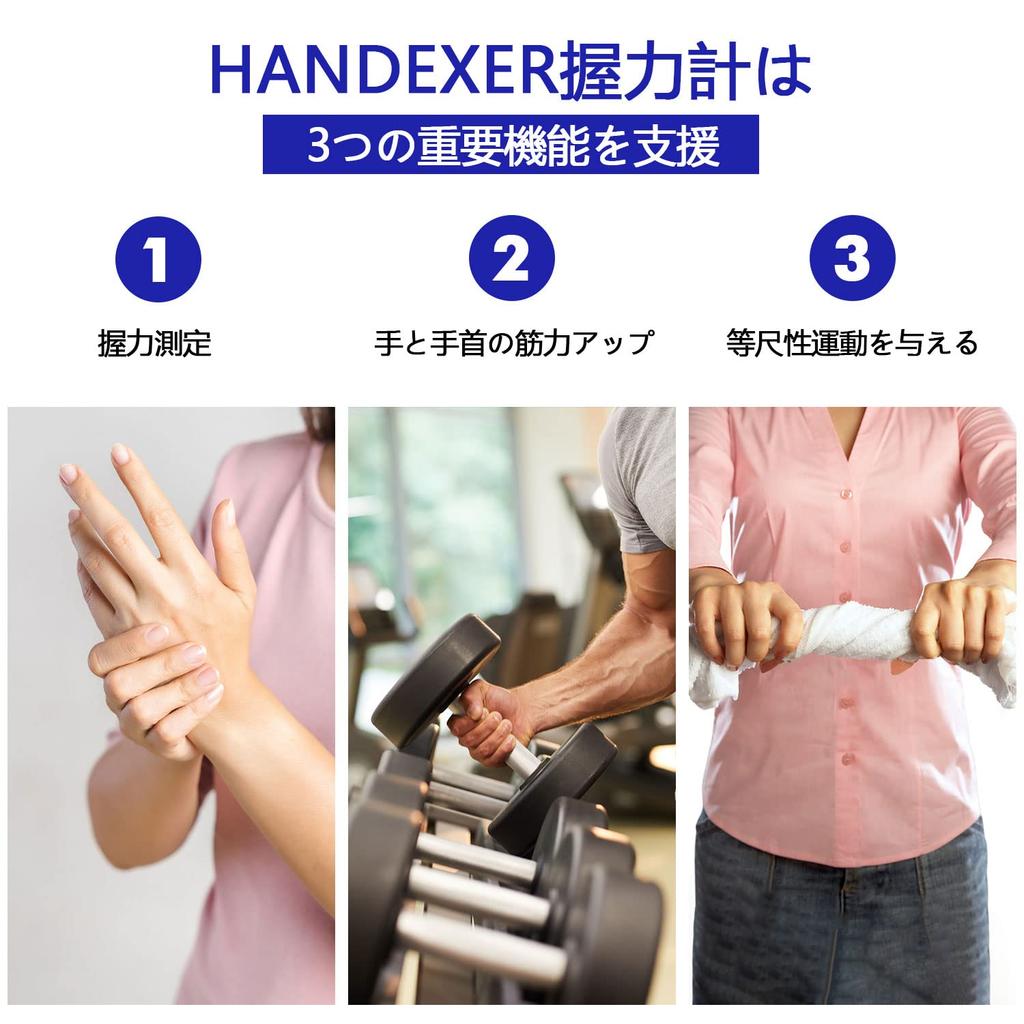 HANDEXER握力計は

3つの重要機能を支援

1

握力測定

2

手と手首の筋力アップ

3

等尺性運動を与える