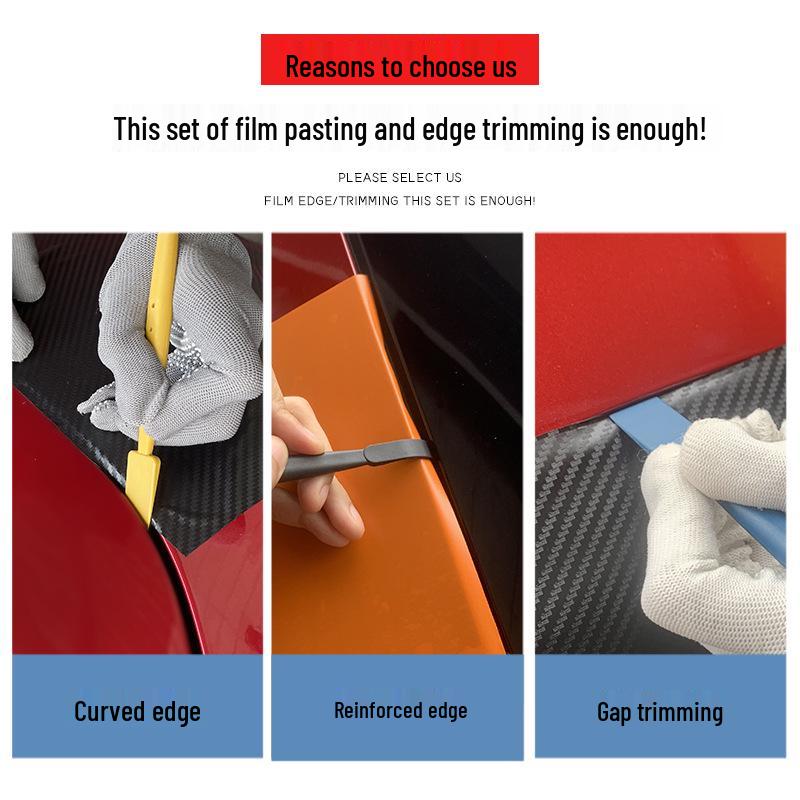 Reasons to choose us

This set of film pasting and edge trimming is enough!

PLEASE SELECT US
FILM EDGE/TRIMMING THIS SET IS ENOUGH!

Curved edge

Reinforced edge

Gap trimming