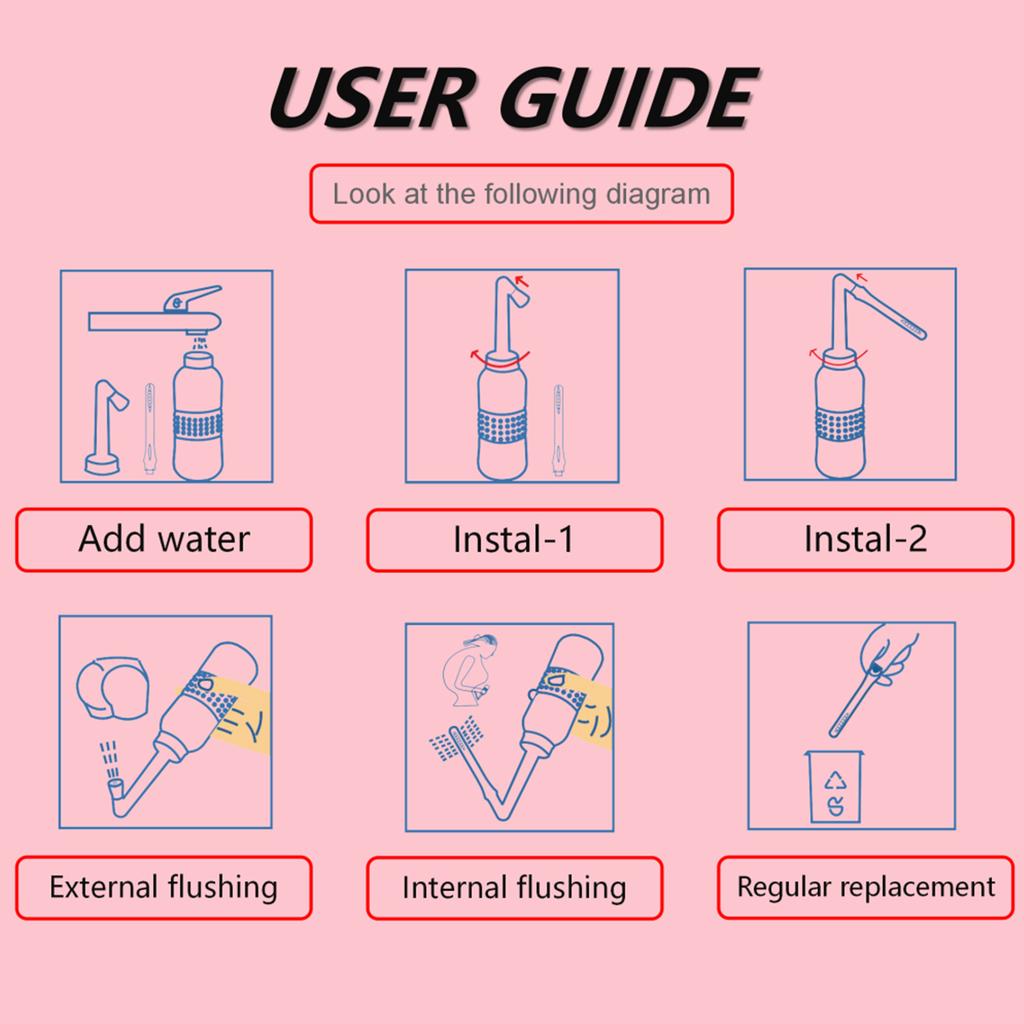 USER GUIDE

Look at the following diagram

Add water

Instal-1

Instal-2

External flushing

Internal flushing

Regular replacement