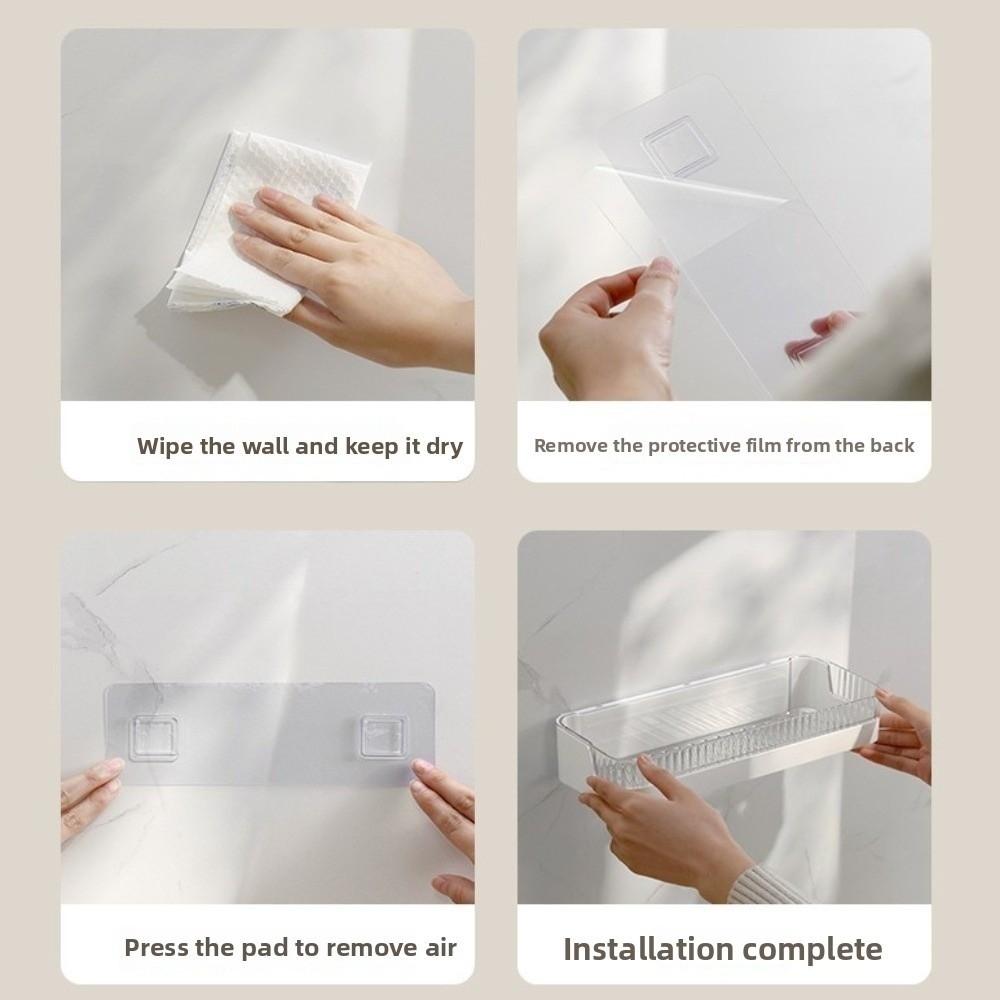 Wipe the wall and keep it dry

Remove the protective film from the back

Press the pad to remove air

Installation complete