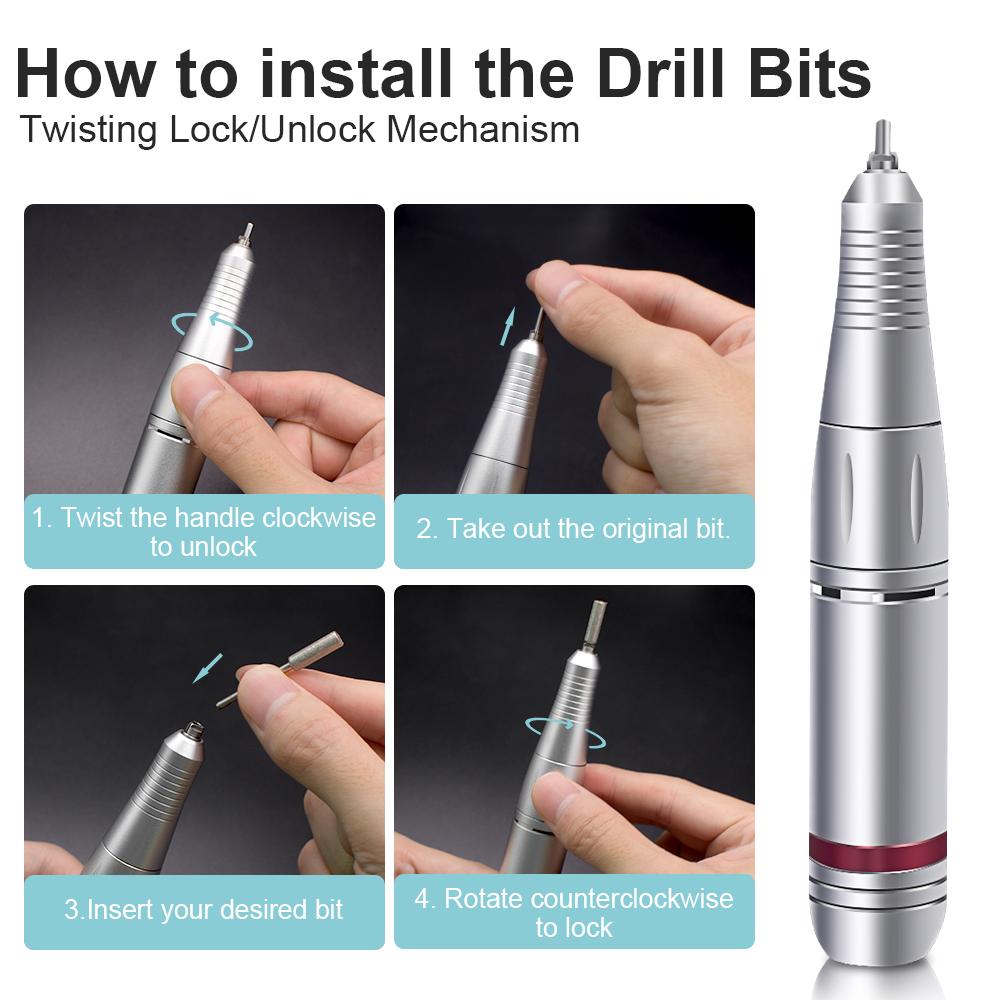 How to install the Drill Bits
Twisting Lock/Unlock Mechanism

1. Twist the handle clockwise to unlock

2. Take out the original bit.

3.Insert your desired bit

4. Rotate counterclockwise to lock