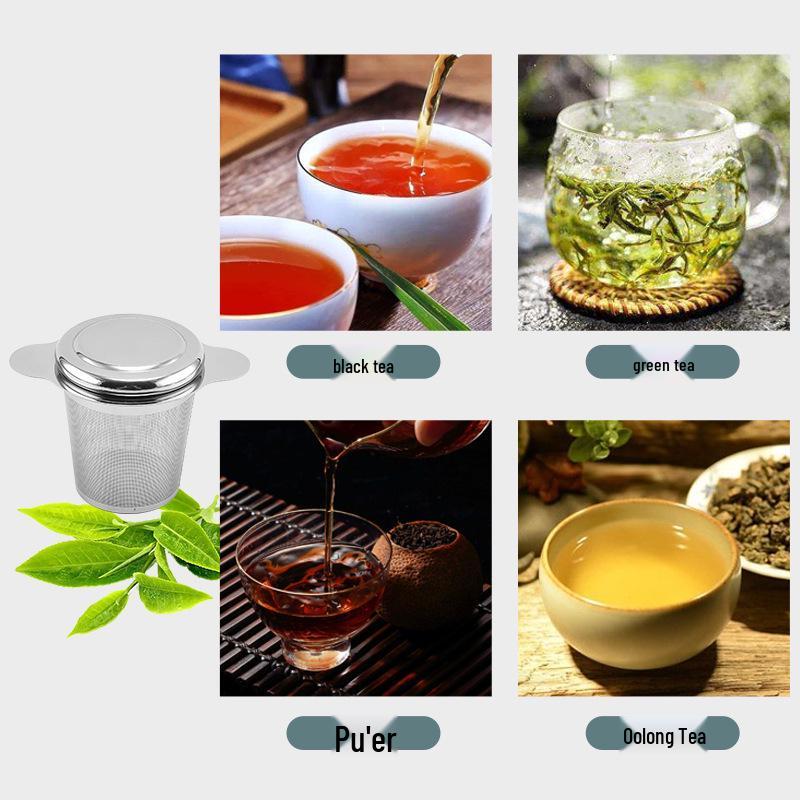 black tea

green tea

Pu'er

Oolong Tea