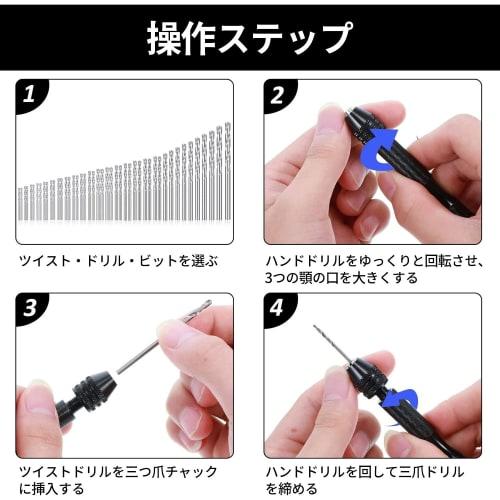 操作ステップ

1

ツイスト・ドリル・ビットを選ぶ

2

ハンドドリルをゆっくりと回転させ、3つの顎の口を大きくする

3

ツイストドリルを三つ爪チャックに挿入する

4

ハンドドリルを回して三爪ドリルを締める