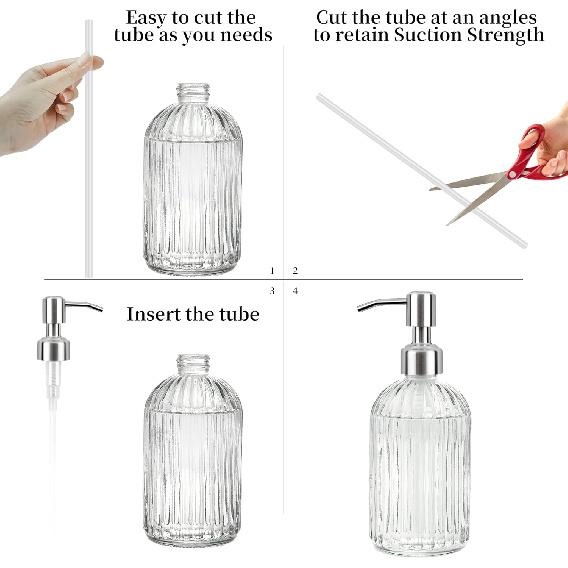 Easy to cut the tube as you needs

Cut the tube at an angles to retain Suction Strength

1

2

3

4

Insert the tube