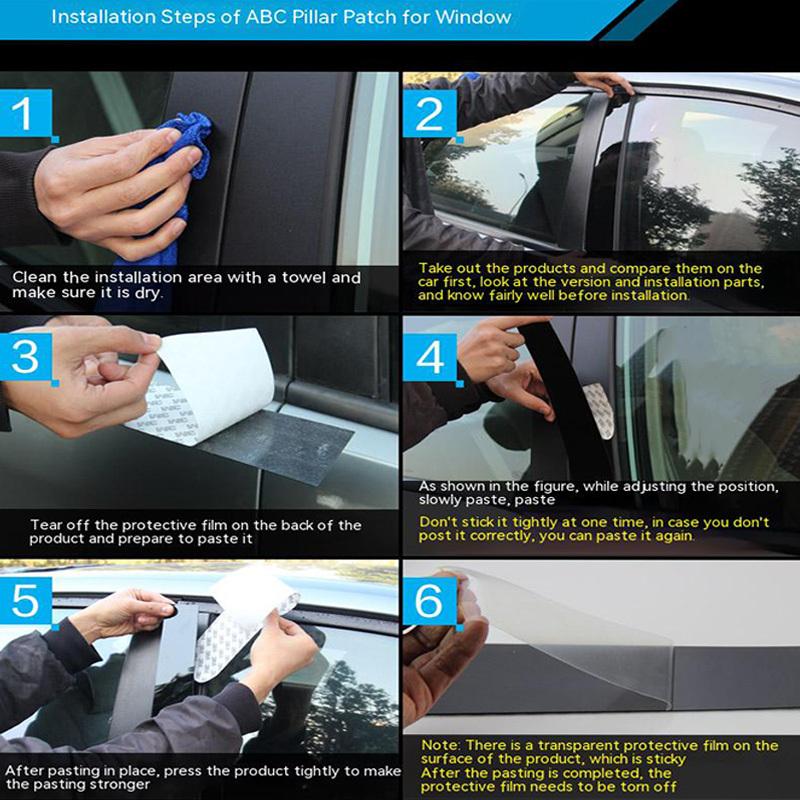 Installation Steps of ABC Pillar Patch for Window

1

Clean the installation area with a towel and make sure it is dry.

2

Take out the products and compare them on the car first, look at the version and installation parts, and know fairly well before installation.

3

Tear off the protective film on the back of the product and prepare to paste it

4

As shown in the figure, while adjusting the position, slowly paste, paste

Don't stick it tightly at one time, in case you don't post it correctly, you can paste it again.

5

After pasting in place, press the product tightly to make the pasting stronger

6

Note: There is a transparent protective film on the surface of the product, which is sticky
After the pasting is completed, the protective film needs to be torn off