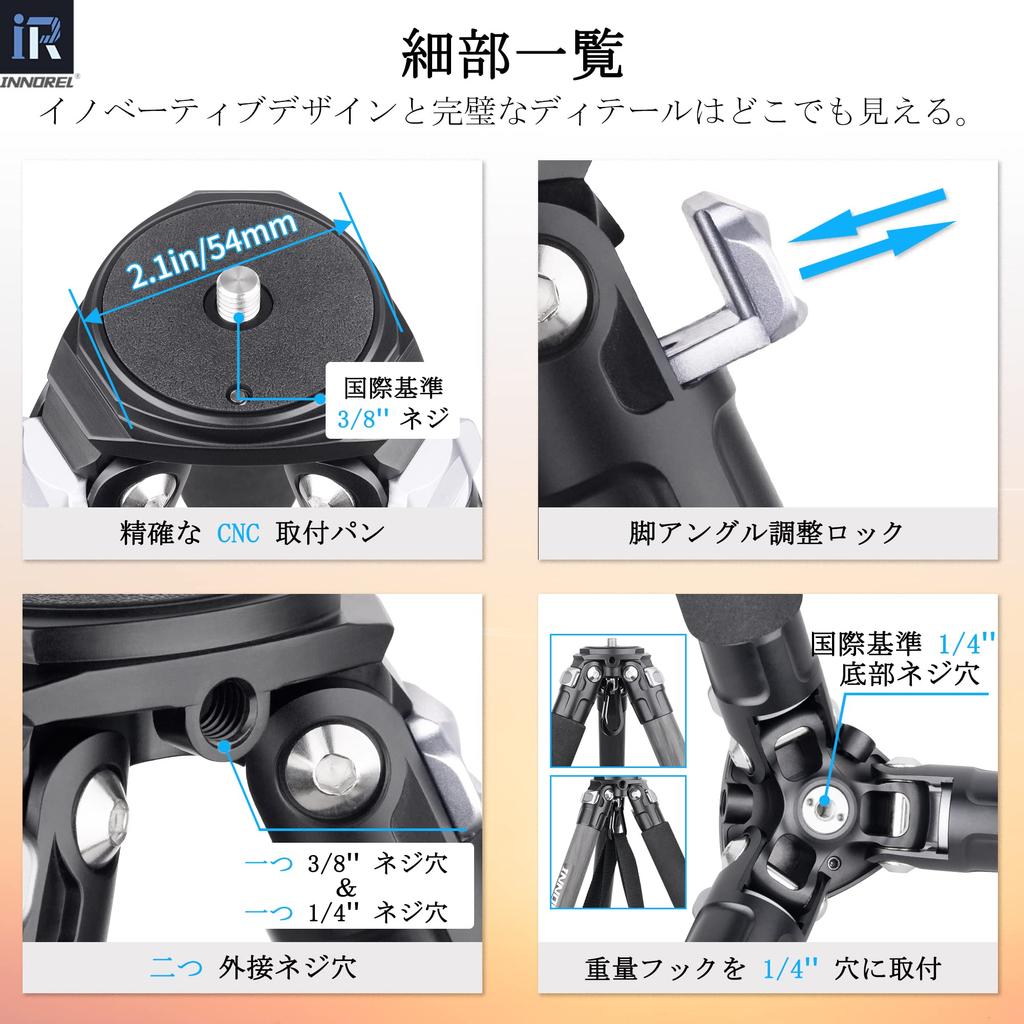 iR
INNOREL

細部一覧

イノベーティブデザインと完璧なディテールはどこでも見える。

2.1in/54mm

国際基準
3/8'' ネジ

精確な CNC 取付パン

脚アングル調整ロック

一つ 3/8'' ネジ穴
&
一つ 1/4'' ネジ穴

二つ 外接ネジ穴

国際基準 1/4''
底部ネジ穴

INNOREL

重量フックを 1/4'' 穴に取付