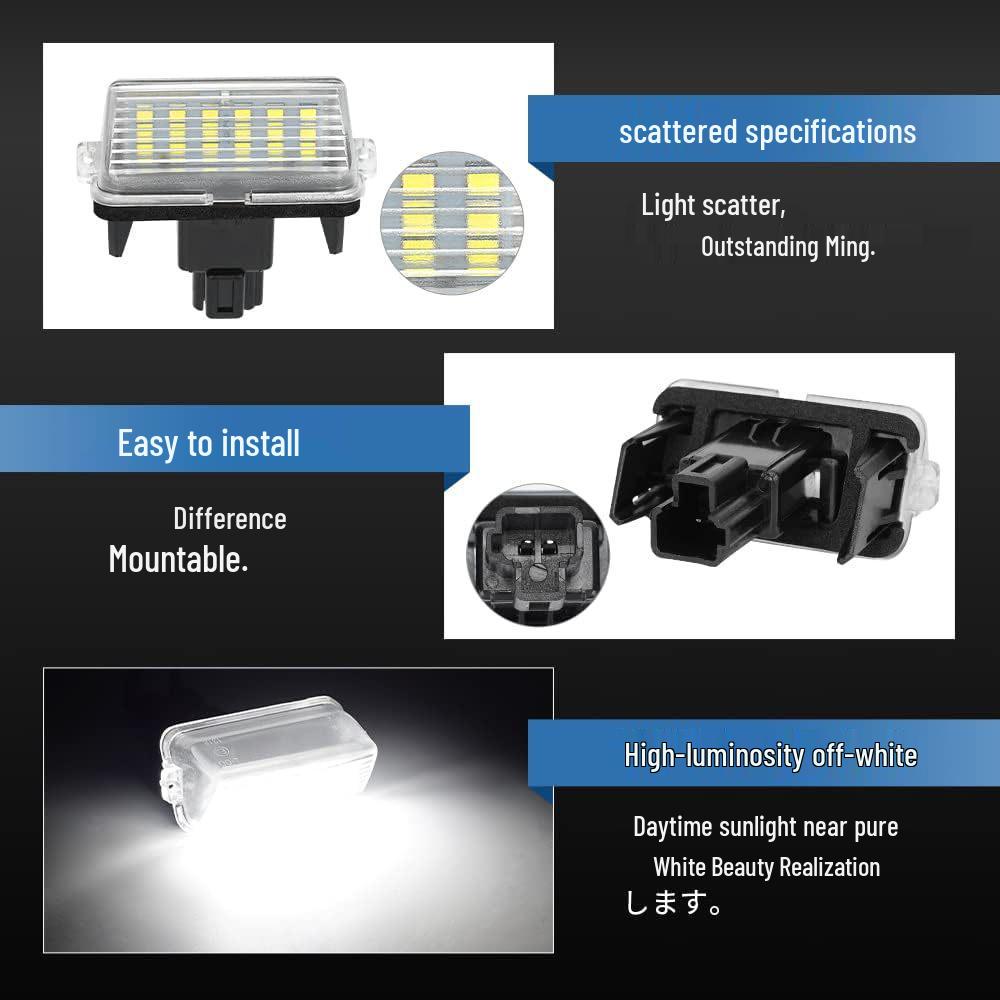 scattered specifications

Light scatter,
Outstanding Ming.

Easy to install

Difference
Mountable.

High-luminosity off-white

Daytime sunlight near pure
White Beauty Realization
します。