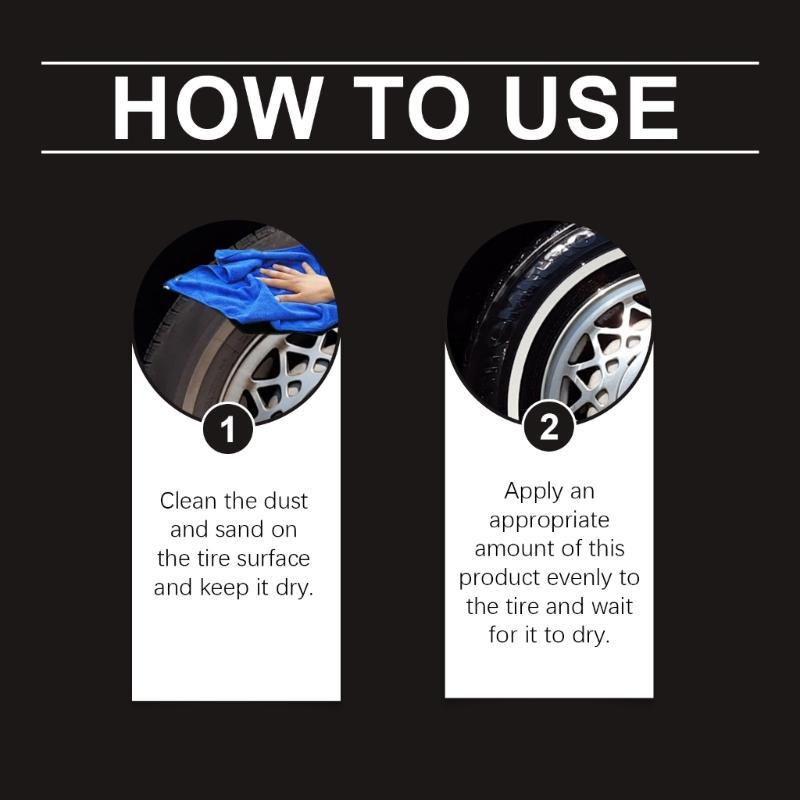 HOW TO USE

1

Clean the dust and sand on the tire surface and keep it dry.

2

Apply an appropriate amount of this product evenly to the tire and wait for it to dry.