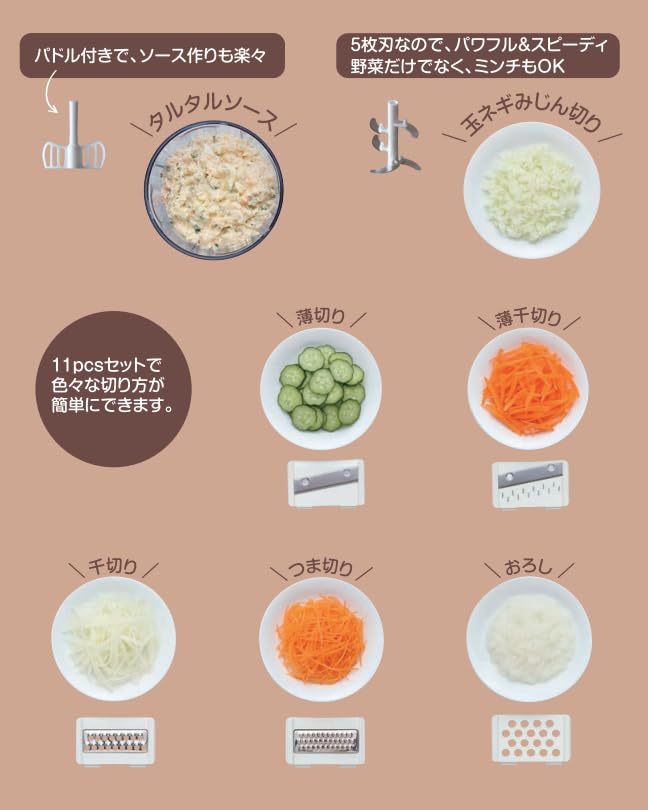 パドル付きで、ソース作りも楽々

タルタルソース

5枚刃なので、パワフル&スピーディ
野菜だけでなく、ミンチもOK

玉ネギみじん切り

11pcsセットで
色々な切り方が
簡単にできます。

薄切り

薄千切り

千切り

つま切り

おろし