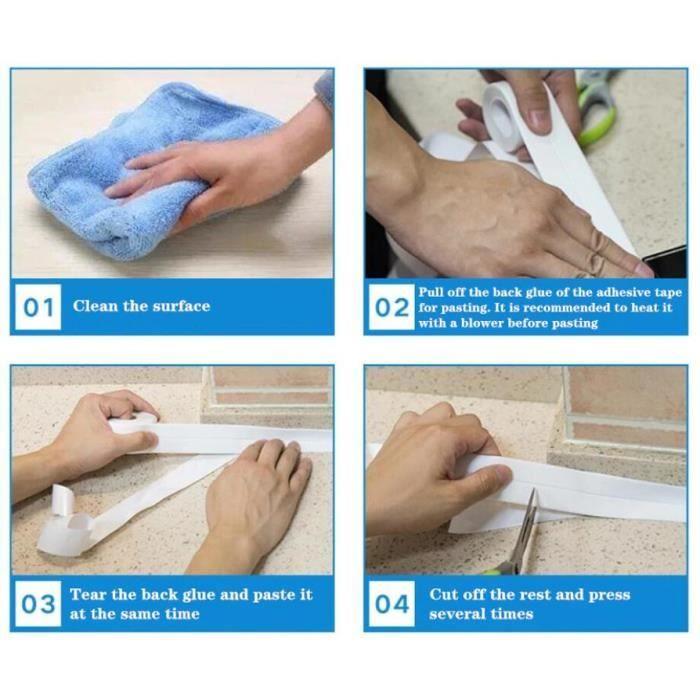 01 Clean the surface

02 Pull off the back glue of the adhesive tape for pasting. It is recommended to heat it with a blower before pasting

03 Tear the back glue and paste it at the same time

04 Cut off the rest and press several times