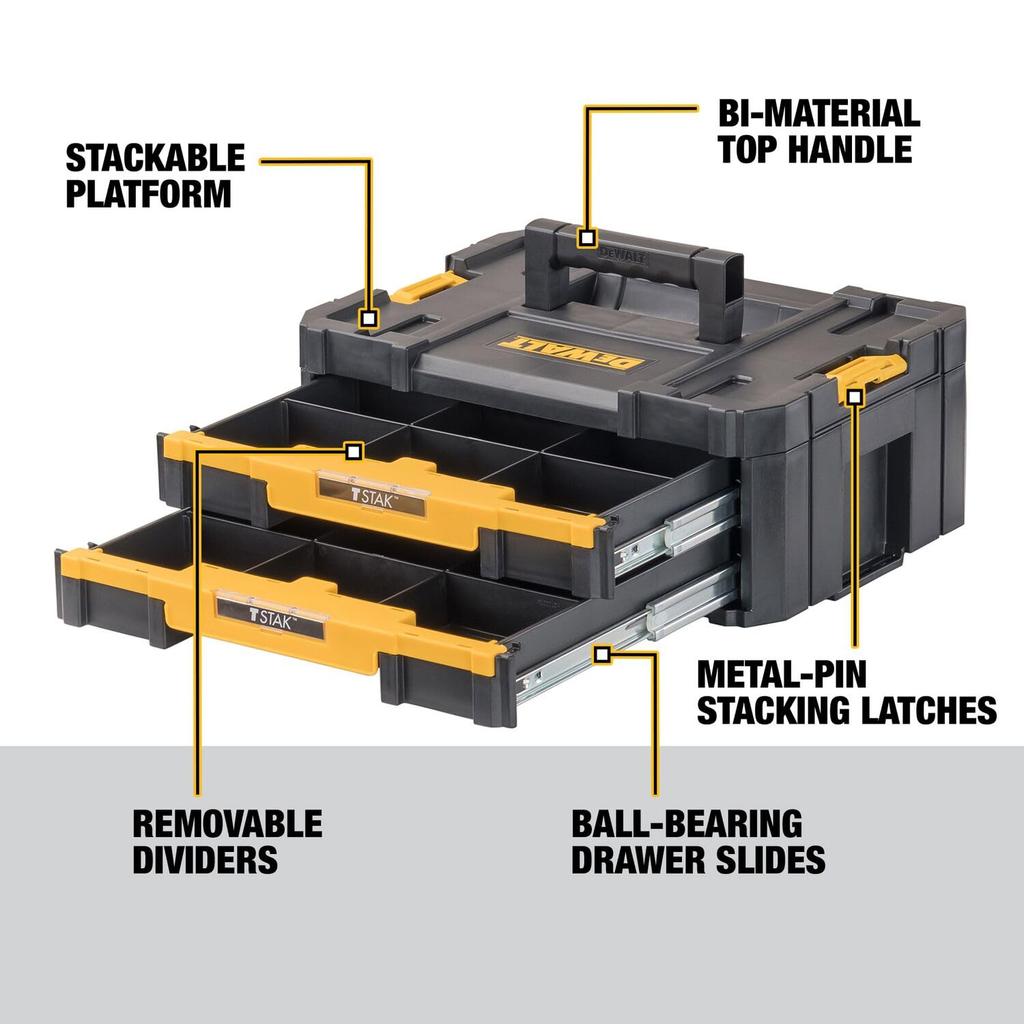 STACKABLE PLATFORM

BI-MATERIAL TOP HANDLE

DEWALT

DEWALT

TSTAK™

TSTAK™

METAL-PIN STACKING LATCHES

REMOVABLE DIVIDERS

BALL-BEARING DRAWER SLIDES