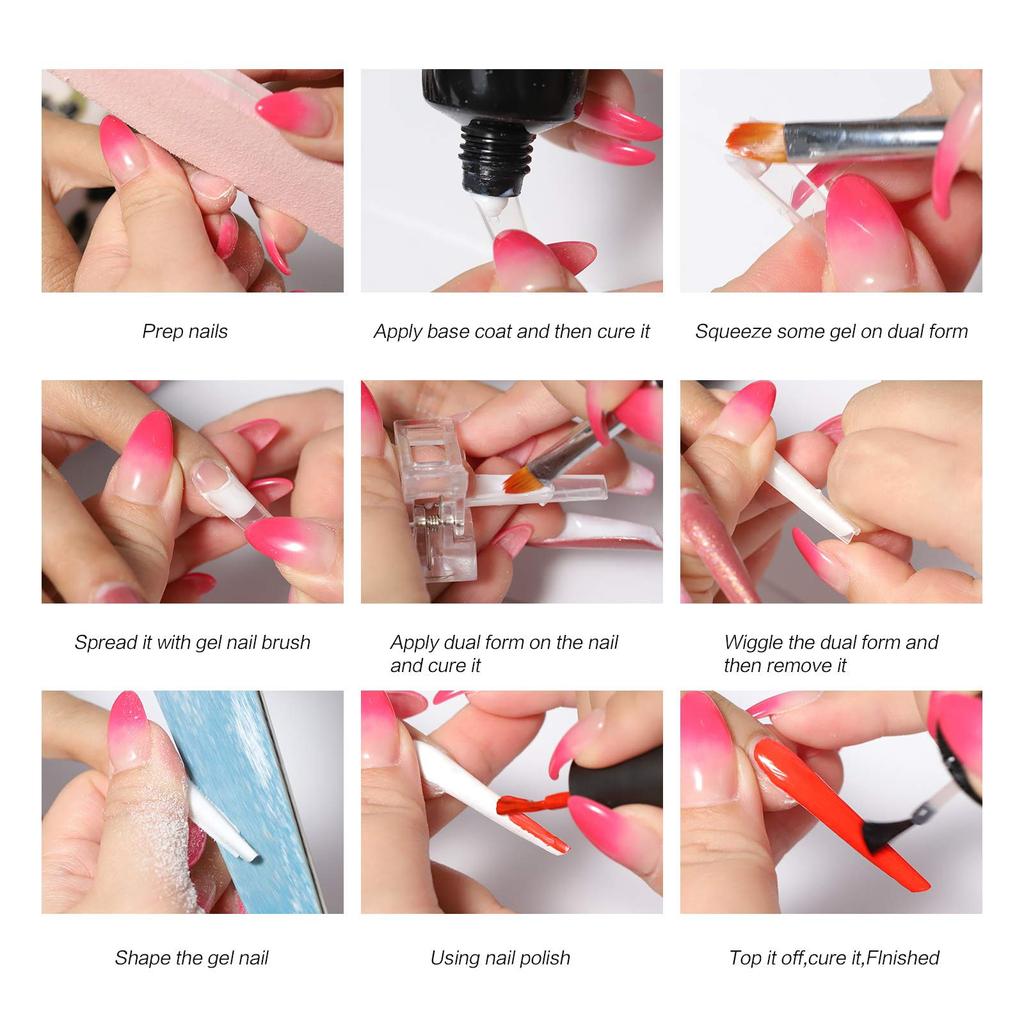 Prep nails

Apply base coat and then cure it

Squeeze some gel on dual form

Spread it with gel nail brush

Apply dual form on the nail and cure it

Wiggle the dual form and then remove it

Shape the gel nail

Using nail polish

Top it off,cure it,FInished