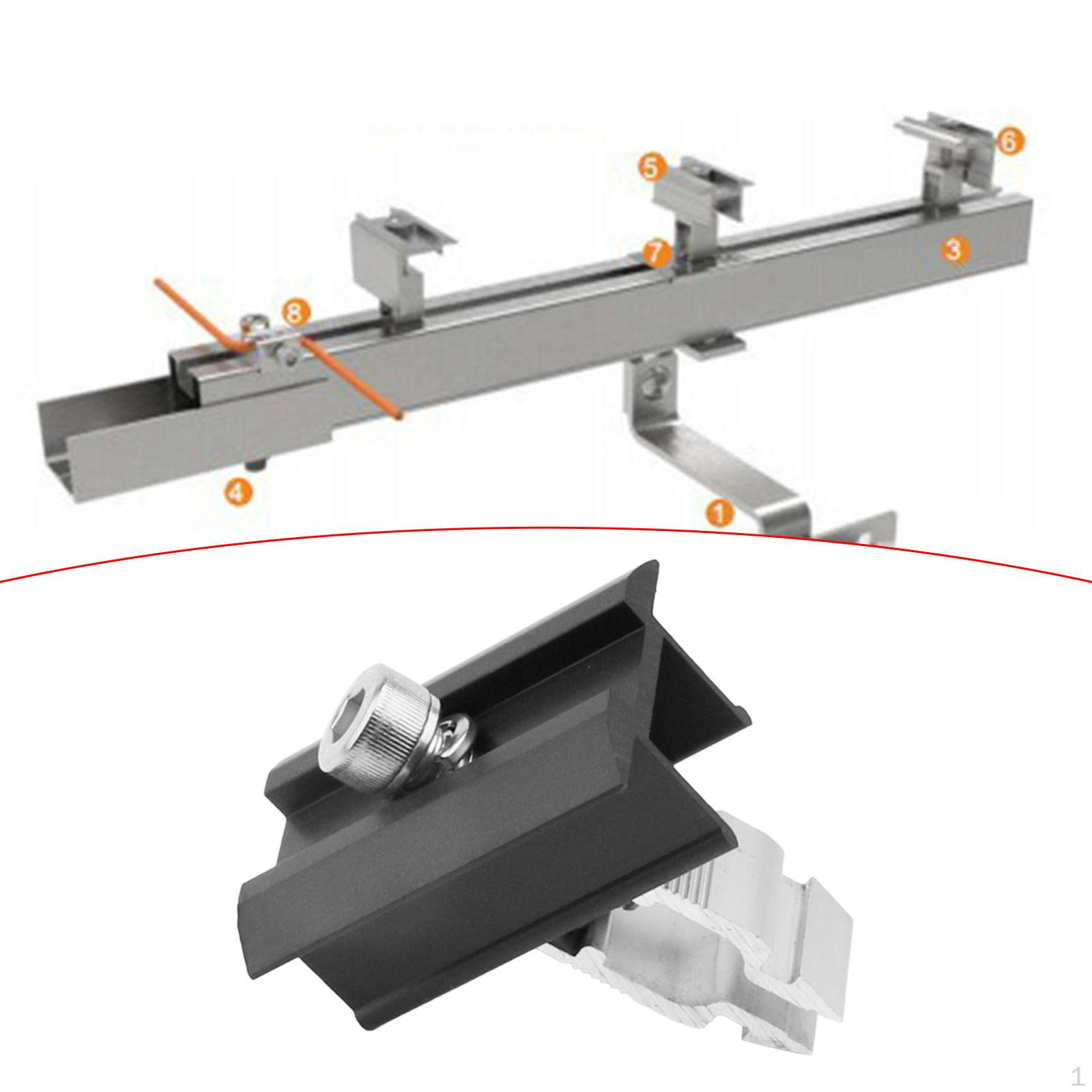 6
5
7
3
8
4
1
1