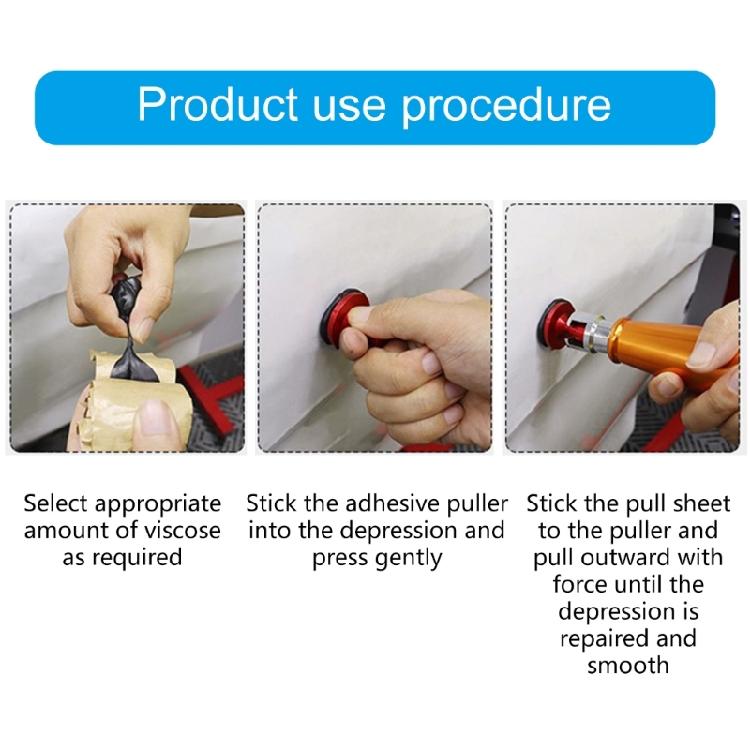 Product use procedure

Select appropriate amount of viscose as required

Stick the adhesive puller into the depression and press gently

Stick the pull sheet to the puller and pull outward with force until the depression is repaired and smooth